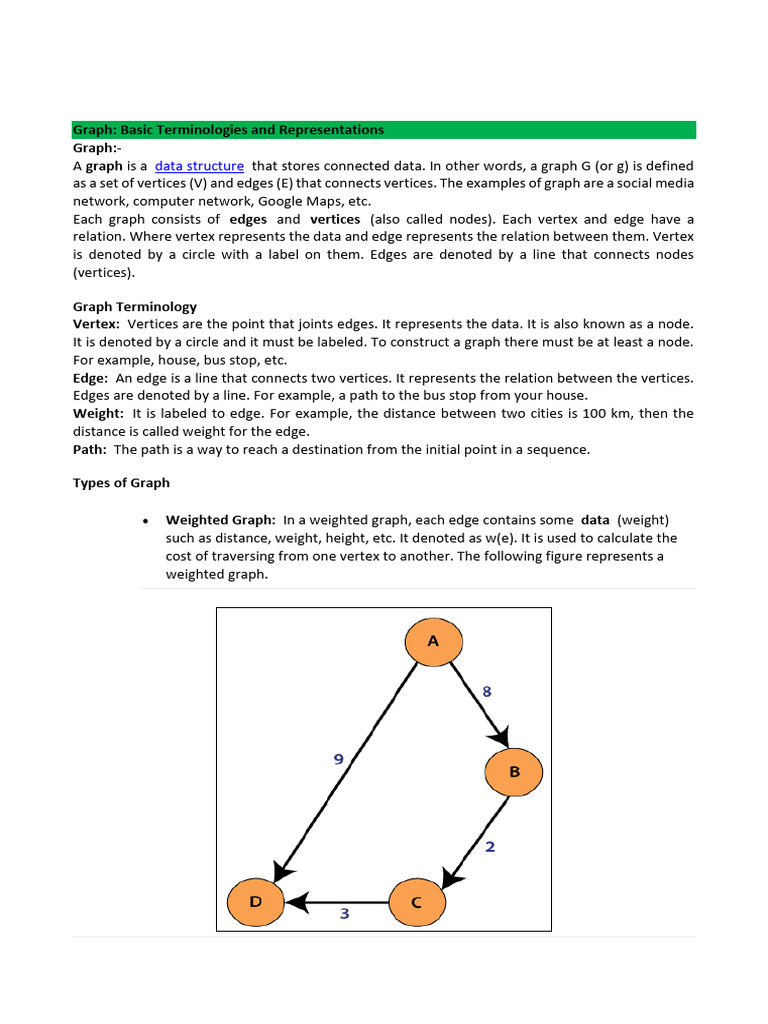 Graph: Basic Terminologies and Representations

Graph:-

A graph is a data structure that stores connected data. In other words, a graph G (or g) is defined as a set of vertices (V) and edges (E) that connects vertices. The examples of graph are a social media network, computer network, Google Maps, etc.

Each graph consists of edges and vertices (also called nodes). Each vertex and edge have a relation. Where vertex represents the data and edge represents the relation between them. Vertex is denoted by a circle with a label on them. Edges are denoted by a line that connects nodes (vertices).

Graph Terminology

Vertex: Vertices are the point that joints edges. It represents the data. It is also known as a node. It is denoted by a circle and it must be labeled. To construct a graph there must be at least a node. For example, house, bus stop, etc.

Edge: An edge is a line that connects two vertices. It represents the relation between the vertices. Edges are denoted by a line. For example, a path to the bus stop from your house.

Weight: It is labeled to edge. For example, the distance between two cities is 100 km, then the distance is called weight for the edge.

Path: The path is a way to reach a destination from the initial point in a sequence.

Types of Graph

• Weighted Graph: In a weighted graph, each edge contains some data (weight) such as distance, weight, height, etc. It denoted as w(e). It is used to calculate the cost of traversing from one vertex to another. The following figure represents a weighted graph.

A
8
9
B
2
D
3
C