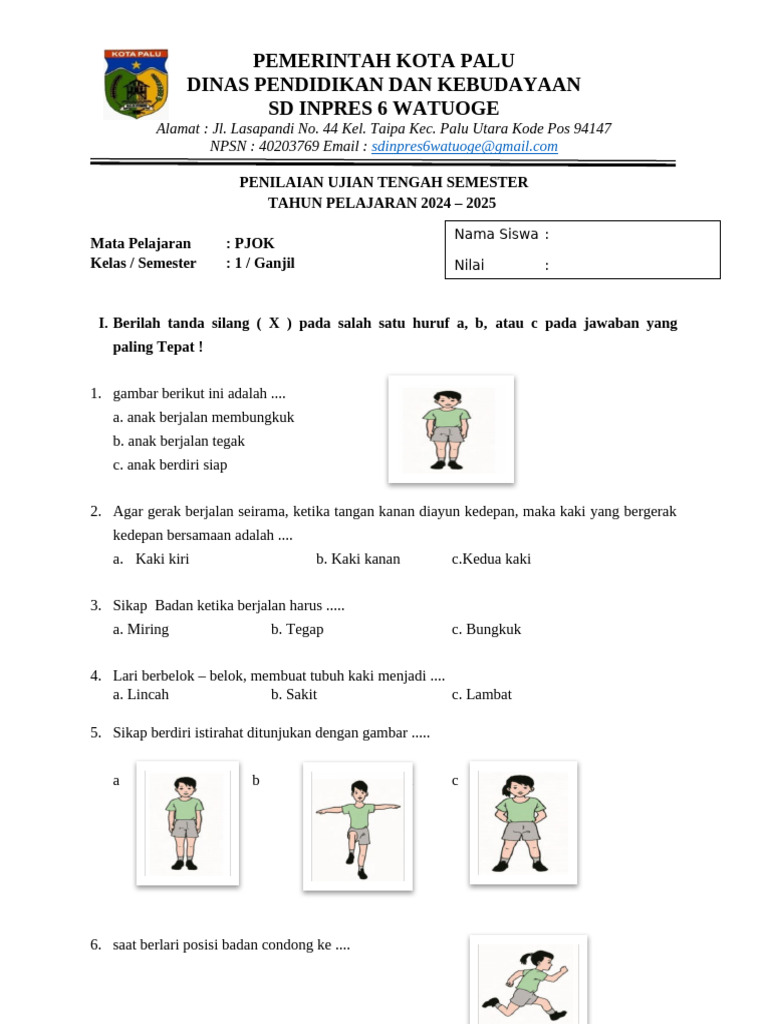 KOTA PALU

PEMERINTAH KOTA PALU
DINAS PENDIDIKAN DAN KEBUDAYAAN
SD INPRES 6 WATUOGE
Alamat : Jl. Lasapandi No. 44 Kel. Taipa Kec. Palu Utara Kode Pos 94147
NPSN : 40203769 Email : sdinpres6watuoge@gmail.com

PENILAIAN UJIAN TENGAH SEMESTER
TAHUN PELAJARAN 2024 – 2025

Mata Pelajaran : PJOK
Kelas / Semester : 1 / Ganjil

Nama Siswa :
Nilai :

I. Berilah tanda silang ( X ) pada salah satu huruf a, b, atau c pada jawaban yang paling Tepat !

1. gambar berikut ini adalah ....
a. anak berjalan membungkuk
b. anak berjalan tegak
c. anak berdiri siap

2. Agar gerak berjalan seirama, ketika tangan kanan diayun kedepan, maka kaki yang bergerak kedepan bersamaan adalah ....
a. Kaki kiri b. Kaki kanan c.Kedua kaki

3. Sikap Badan ketika berjalan harus .....
a. Miring b. Tegap c. Bungkuk

4. Lari berbelok – belok, membuat tubuh kaki menjadi ....
a. Lincah b. Sakit c. Lambat

5. Sikap berdiri istirahat ditunjukan dengan gambar .....
a b c

6. saat berlari posisi badan condong ke ....