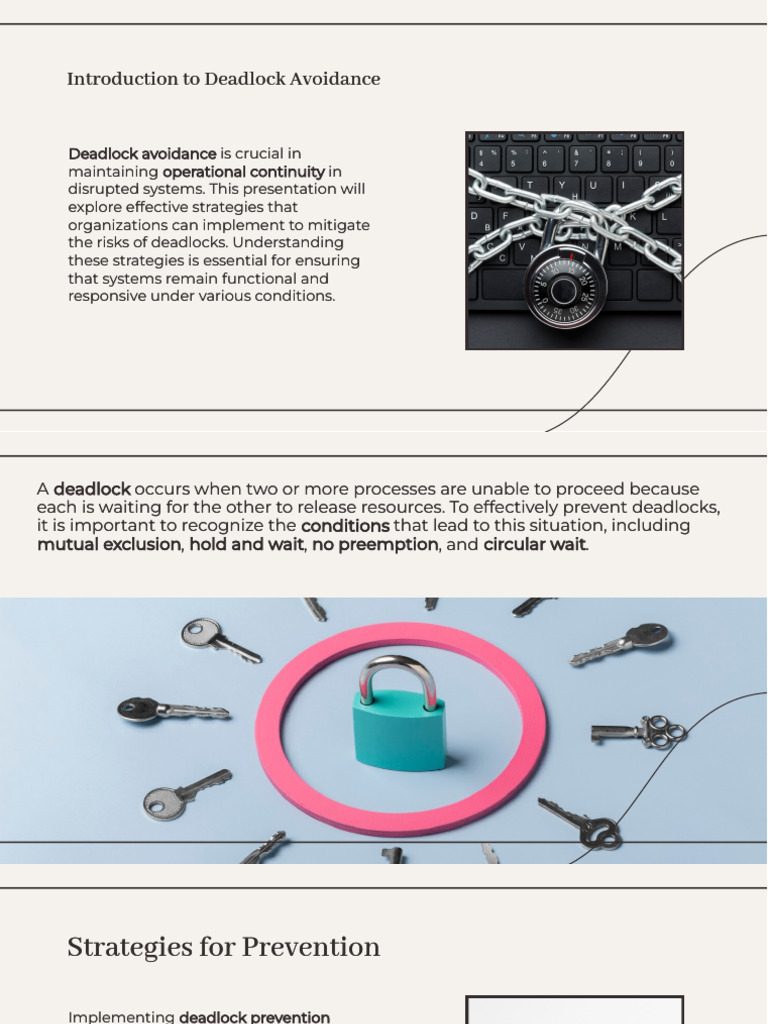 Introduction to Deadlock Avoidance

Deadlock avoidance is crucial in maintaining operational continuity in disrupted systems. This presentation will explore effective strategies that organizations can implement to mitigate the risks of deadlocks. Understanding these strategies is essential for ensuring that systems remain functional and responsive under various conditions.

A deadlock occurs when two or more processes are unable to proceed because each is waiting for the other to release resources. To effectively prevent deadlocks, it is important to recognize the conditions that lead to this situation, including mutual exclusion, hold and wait, no preemption, and circular wait.

Strategies for Prevention

Implementing deadlock prevention