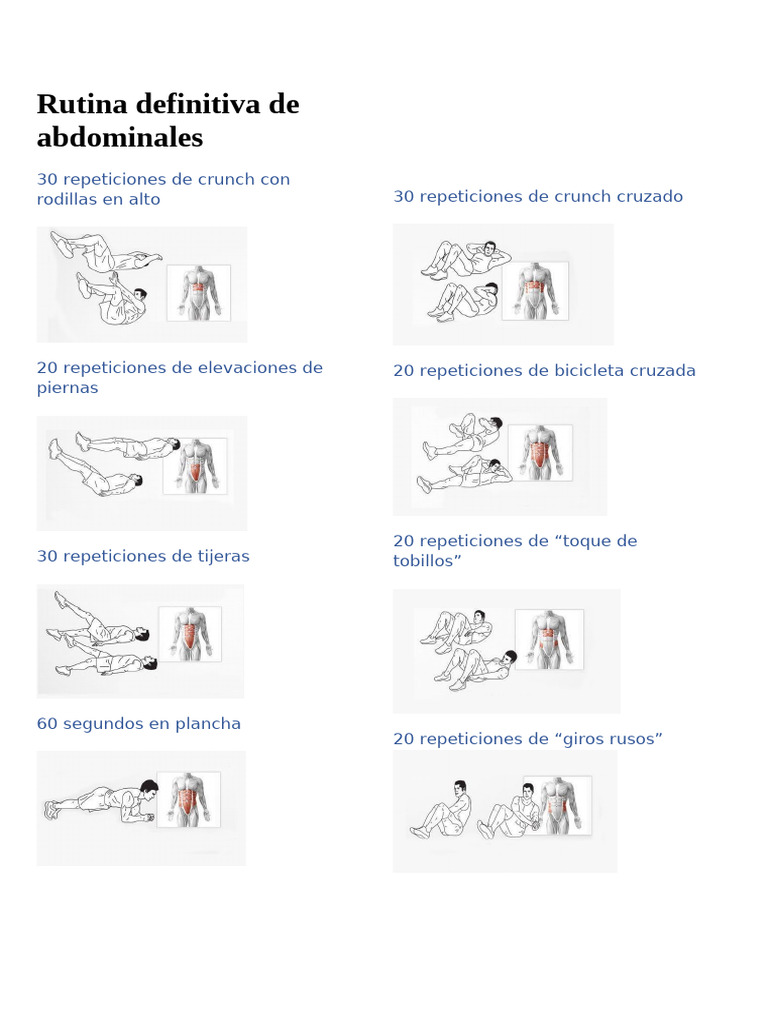 Rutina definitiva de abdominales

30 repeticiones de crunch con rodillas en alto

20 repeticiones de elevaciones de piernas

30 repeticiones de tijeras

60 segundos en plancha

30 repeticiones de crunch cruzado

20 repeticiones de bicicleta cruzada

20 repeticiones de “toque de tobillos”

20 repeticiones de “giros rusos”