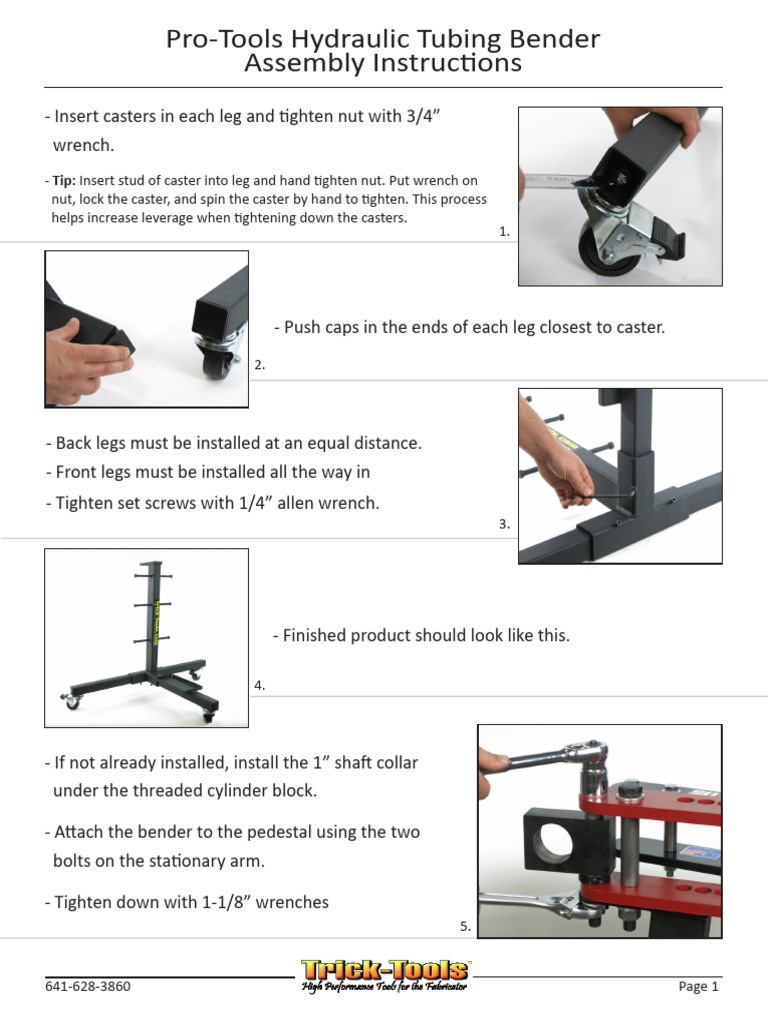 Pro-Tools Hydraulic Tubing Bender
Assembly Instructions

- Insert casters in each leg and tighten nut with 3/4" wrench.

- **Tip:** Insert stud of caster into leg and hand tighten nut. Put wrench on nut, lock the caster, and spin the caster by hand to tighten. This process helps increase leverage when tightening down the casters.

1.

2.

- Push caps in the ends of each leg closest to caster.

- Back legs must be installed at an equal distance.
- Front legs must be installed all the way in
- Tighten set screws with 1/4" allen wrench.

3.

4.

- Finished product should look like this.

- If not already installed, install the 1" shaft collar under the threaded cylinder block.

- Attach the bender to the pedestal using the two bolts on the stationary arm.

- Tighten down with 1-1/8" wrenches

5.

641-628-3860

Trick-Tools
High Performance Tools for the Fabricator

Page 1