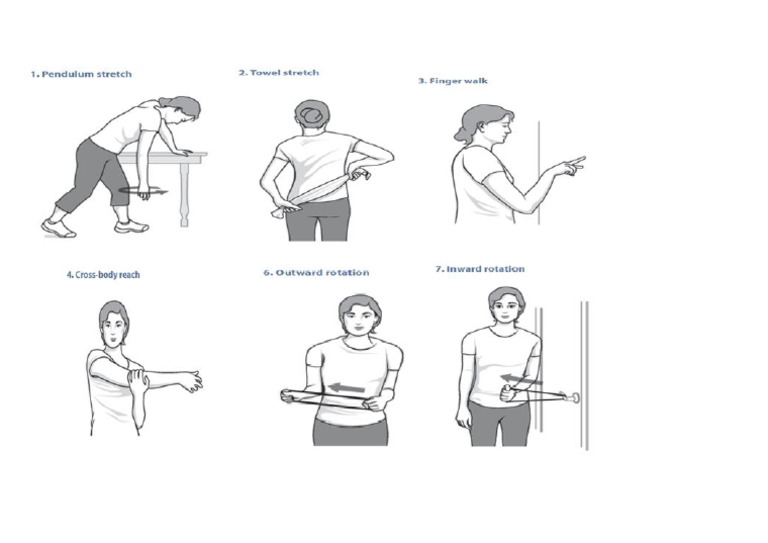 1. Pendulum stretch

2. Towel stretch

3. Finger walk

4. Cross-body reach

6. Outward rotation

7. Inward rotation