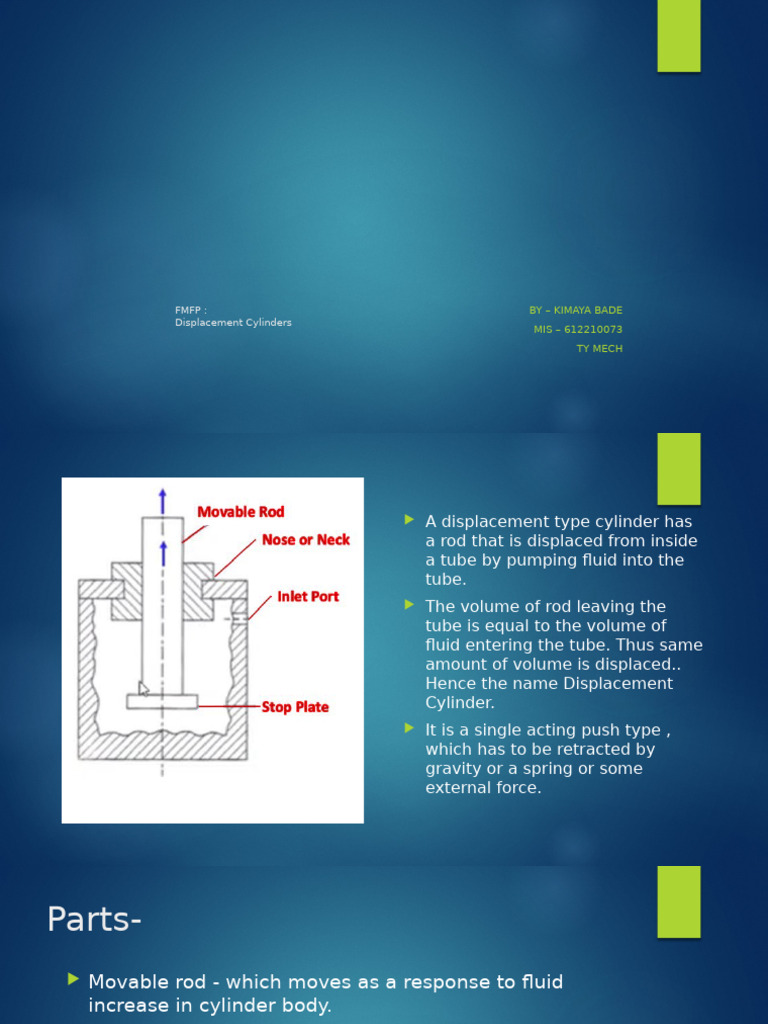 FMFP :
Displacement Cylinders

BY – KIMAYA BADE
MIS – 612210073
TY MECH

Movable Rod
Nose or Neck
Inlet Port
Stop Plate

A displacement type cylinder has a rod that is displaced from inside a tube by pumping fluid into the tube.

The volume of rod leaving the tube is equal to the volume of fluid entering the tube. Thus same amount of volume is displaced.. Hence the name Displacement Cylinder.

It is a single acting push type , which has to be retracted by gravity or a spring or some external force.

Parts-

Movable rod - which moves as a response to fluid increase in cylinder body.