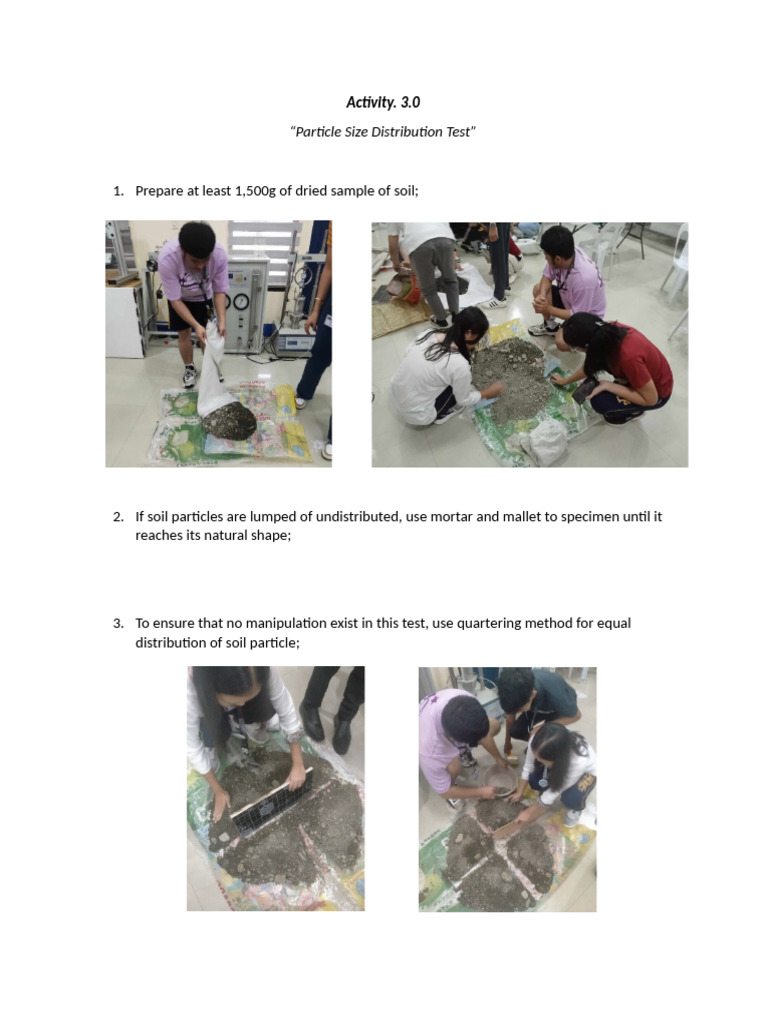 Activity. 3.0

"Particle Size Distribution Test"

1. Prepare at least 1,500g of dried sample of soil;

2. If soil particles are lumped of undistributed, use mortar and mallet to specimen until it reaches its natural shape;

3. To ensure that no manipulation exist in this test, use quartering method for equal distribution of soil particle;