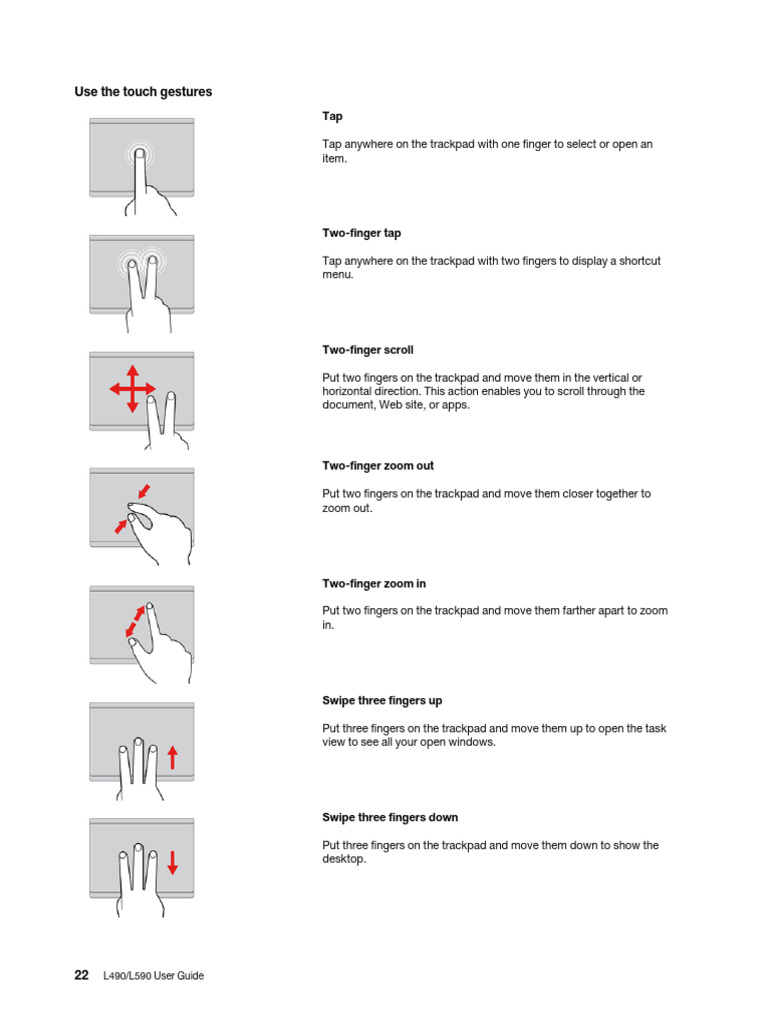 Use the touch gestures

Tap

Tap anywhere on the trackpad with one finger to select or open an item.

Two-finger tap

Tap anywhere on the trackpad with two fingers to display a shortcut menu.

Two-finger scroll

Put two fingers on the trackpad and move them in the vertical or horizontal direction. This action enables you to scroll through the document, Web site, or apps.

Two-finger zoom out

Put two fingers on the trackpad and move them closer together to zoom out.

Two-finger zoom in

Put two fingers on the trackpad and move them farther apart to zoom in.

Swipe three fingers up

Put three fingers on the trackpad and move them up to open the task view to see all your open windows.

Swipe three fingers down

Put three fingers on the trackpad and move them down to show the desktop.

22 L490/L590 User Guide