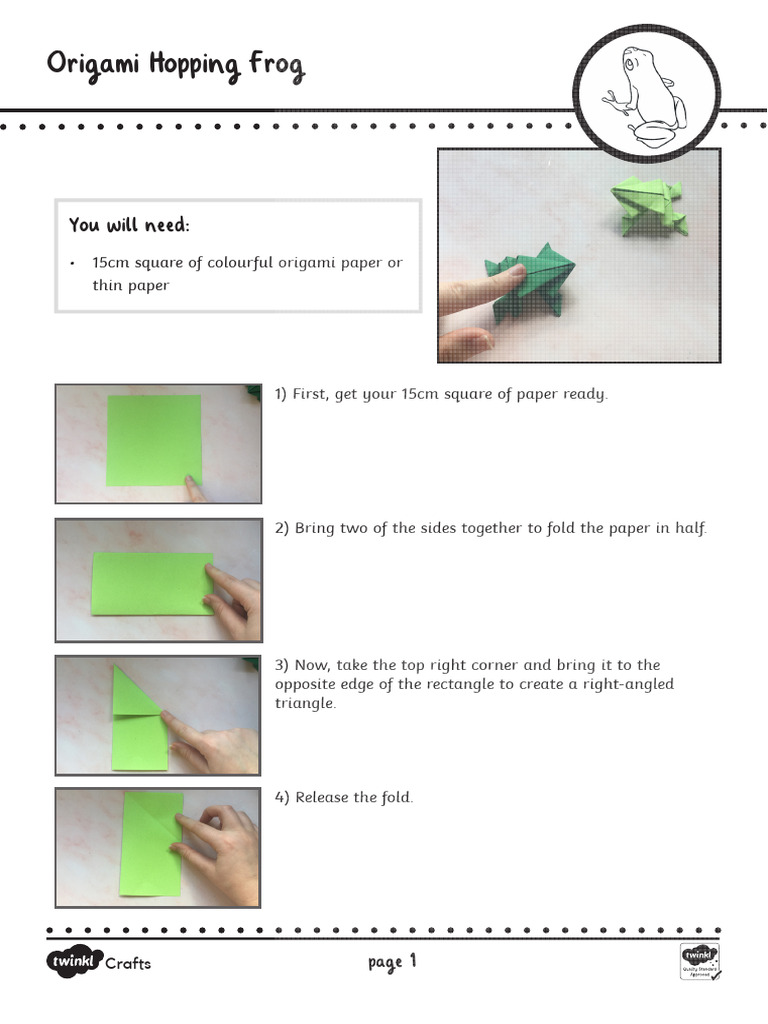 Origami Hopping Frog

You will need:

• 15cm square of colourful origami paper or thin paper

1) First, get your 15cm square of paper ready.

2) Bring two of the sides together to fold the paper in half.

3) Now, take the top right corner and bring it to the opposite edge of the rectangle to create a right-angled triangle.

4) Release the fold.

twinkl Crafts

page 1

twinkl Quality Standard Approved