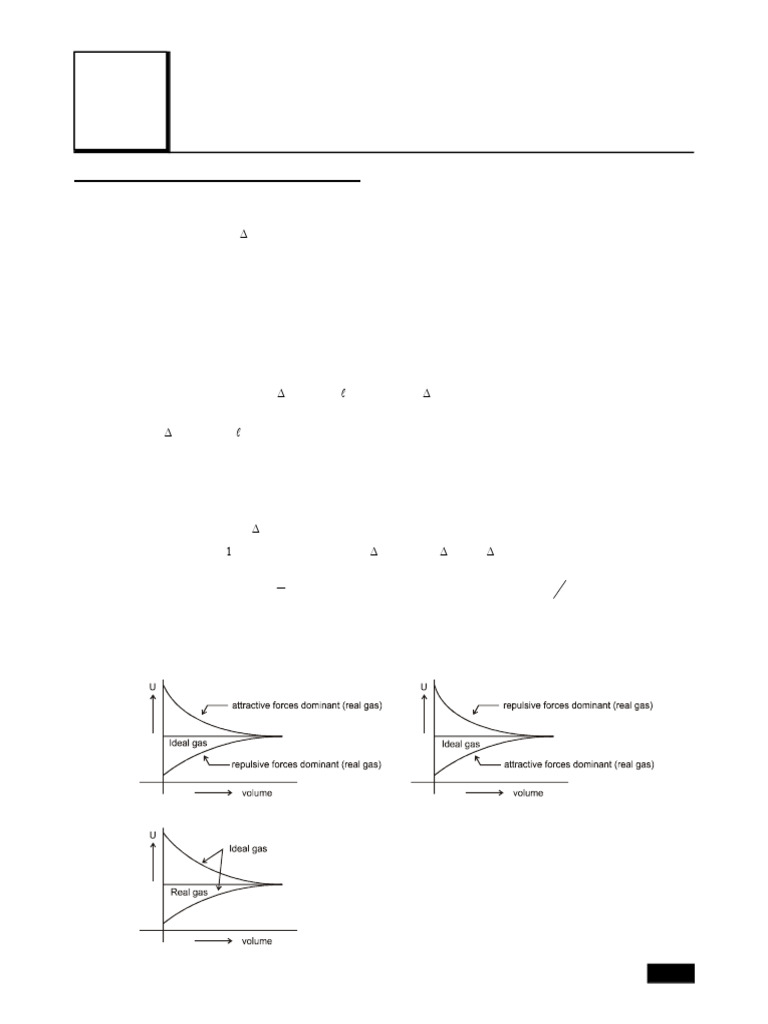 $\Delta$

$\Delta$ $\ell$ $\Delta$

$\Delta$ $\ell$

$\Delta$

1 $\Delta$ $\Delta$ $\Delta$

U

attractive forces dominant (real gas)

Ideal gas

repulsive forces dominant (real gas)

volume

U

repulsive forces dominant (real gas)

Ideal gas

attractive forces dominant (real gas)

volume

U

Ideal gas

Real gas

volume