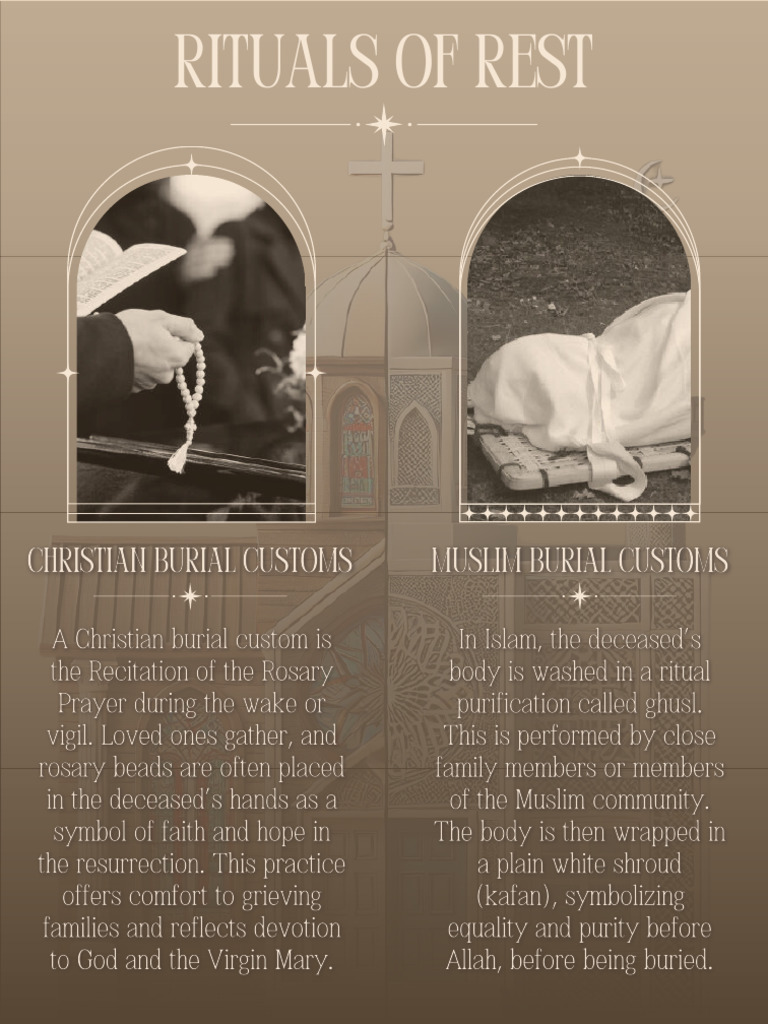 RITUALS OF REST

CHRISTIAN BURIAL CUSTOMS

A Christian burial custom is the Recitation of the Rosary Prayer during the wake or vigil. Loved ones gather, and rosary beads are often placed in the deceased's hands as a symbol of faith and hope in the resurrection. This practice offers comfort to grieving families and reflects devotion to God and the Virgin Mary.

MUSLIM BURIAL CUSTOMS

In Islam, the deceased's body is washed in a ritual purification called ghusl. This is performed by close family members or members of the Muslim community. The body is then wrapped in a plain white shroud (kafan), symbolizing equality and purity before Allah, before being buried.