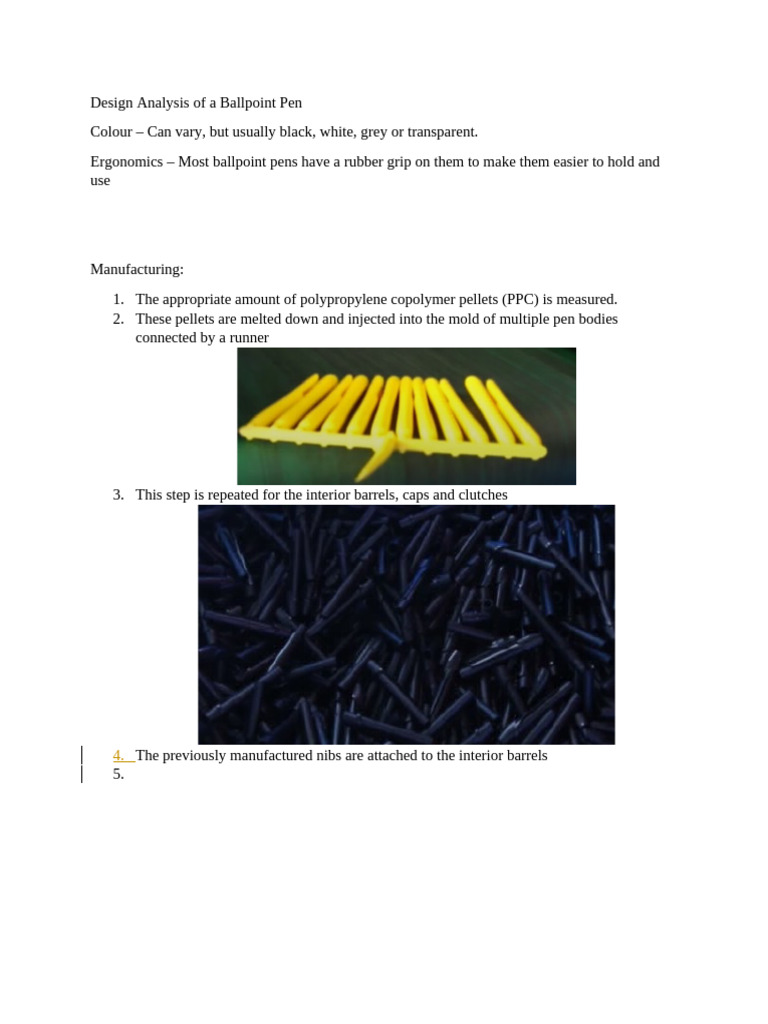 Design Analysis of a Ballpoint Pen

Colour – Can vary, but usually black, white, grey or transparent.

Ergonomics – Most ballpoint pens have a rubber grip on them to make them easier to hold and use

Manufacturing:

1. The appropriate amount of polypropylene copolymer pellets (PPC) is measured.
2. These pellets are melted down and injected into the mold of multiple pen bodies connected by a runner
3. This step is repeated for the interior barrels, caps and clutches
4. The previously manufactured nibs are attached to the interior barrels
5.