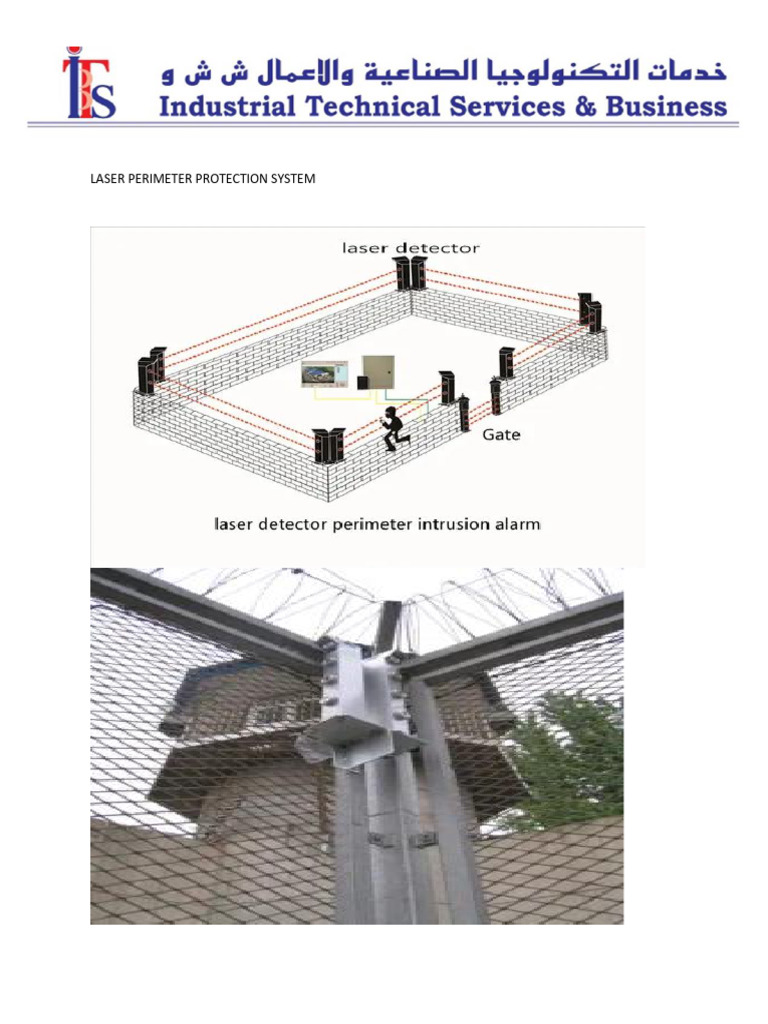 ITS

خدمات التكنولوجيا الصناعية والاعمال ش ش و
Industrial Technical Services & Business

LASER PERIMETER PROTECTION SYSTEM

laser detector

Gate

laser detector perimeter intrusion alarm