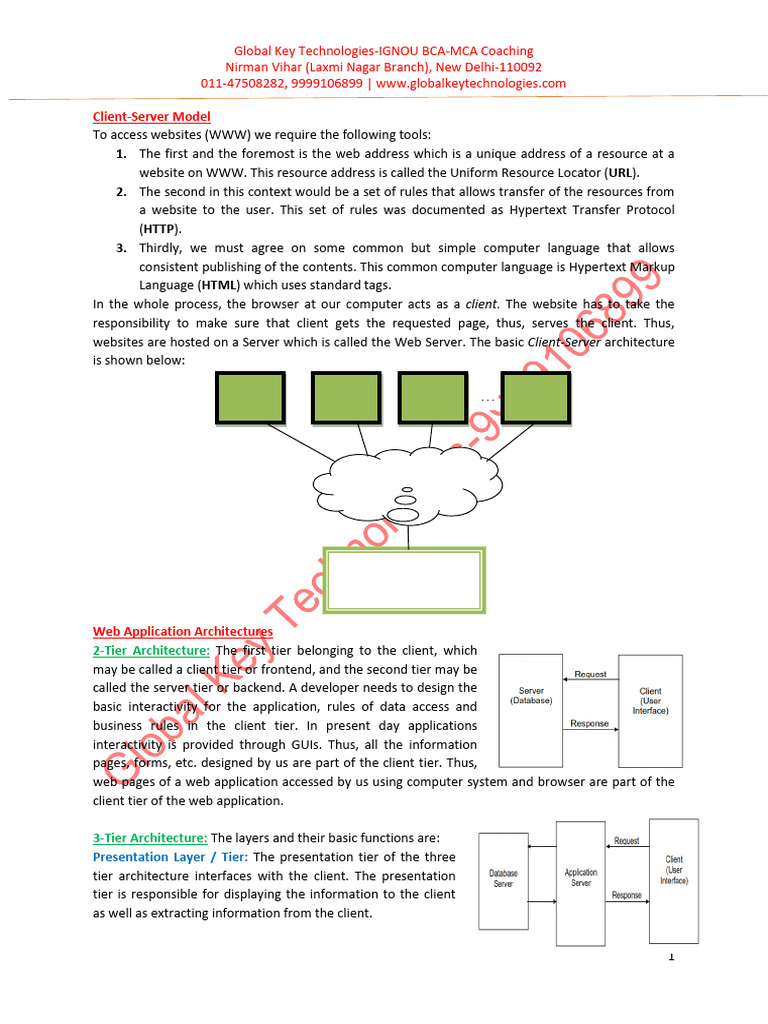 Global Key Technologies-IGNOU BCA-MCA Coaching
Nirman Vihar (Laxmi Nagar Branch), New Delhi-110092
011-47508282, 9999106899 | www.globalkeytechnologies.com

Client-Server Model
To access websites (WWW) we require the following tools:

1. The first and the foremost is the web address which is a unique address of a resource at a website on WWW. This resource address is called the Uniform Resource Locator (URL).
2. The second in this context would be a set of rules that allows transfer of the resources from a website to the user. This set of rules was documented as Hypertext Transfer Protocol (HTTP).
3. Thirdly, we must agree on some common but simple computer language that allows consistent publishing of the contents. This common computer language is Hypertext Markup Language (HTML) which uses standard tags.

In the whole process, the browser at our computer acts as a client. The website has to take the responsibility to make sure that client gets the requested page, thus, serves the client. Thus, websites are hosted on a Server which is called the Web Server. The basic Client-Server architecture is shown below:

...

Global Key Technologies-9999106899

Web Application Architectures
2-Tier Architecture: The first tier belonging to the client, which may be called a client tier or frontend, and the second tier may be called the server tier or backend. A developer needs to design the basic interactivity for the application, rules of data access and business rules in the client tier. In present day applications interactivity is provided through GUIs. Thus, all the information pages, forms, etc. designed by us are part of the client tier. Thus, web pages of a web application accessed by us using computer system and browser are part of the client tier of the web application.

Server (Database)
Request
Response
Client (User Interface)

3-Tier Architecture: The layers and their basic functions are:
Presentation Layer / Tier: The presentation tier of the three tier architecture interfaces with the client. The presentation tier is responsible for displaying the information to the client as well as extracting information from the client.

Database Server
Application Server
Request
Response
Client (User Interface)

1