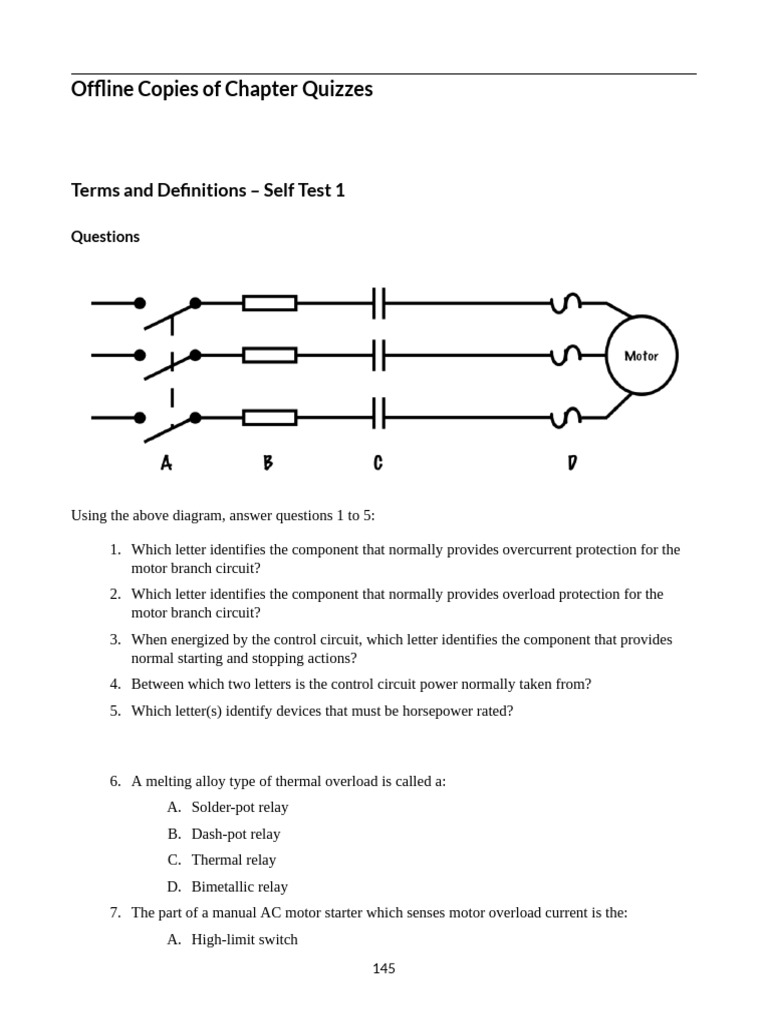 Offline Copies of Chapter Quizzes

Terms and Definitions – Self Test 1

Questions

Motor

A B C D

Using the above diagram, answer questions 1 to 5:

1. Which letter identifies the component that normally provides overcurrent protection for the motor branch circuit?
2. Which letter identifies the component that normally provides overload protection for the motor branch circuit?
3. When energized by the control circuit, which letter identifies the component that provides normal starting and stopping actions?
4. Between which two letters is the control circuit power normally taken from?
5. Which letter(s) identify devices that must be horsepower rated?

6. A melting alloy type of thermal overload is called a:
A. Solder-pot relay
B. Dash-pot relay
C. Thermal relay
D. Bimetallic relay
7. The part of a manual AC motor starter which senses motor overload current is the:
A. High-limit switch

145