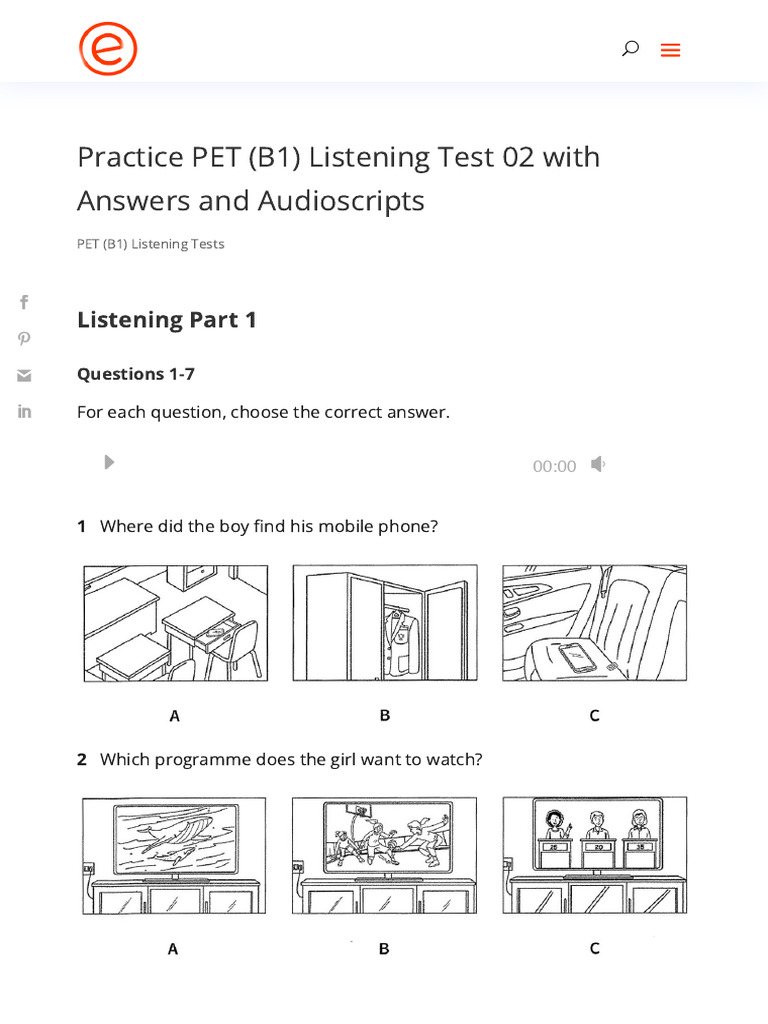 Practice PET (B1) Listening Test 02 with Answers and Audioscripts

PET (B1) Listening Tests

Listening Part 1

Questions 1-7

For each question, choose the correct answer.

00:00

1 Where did the boy find his mobile phone?

A

B

C

2 Which programme does the girl want to watch?

25 20 35

A

B

C