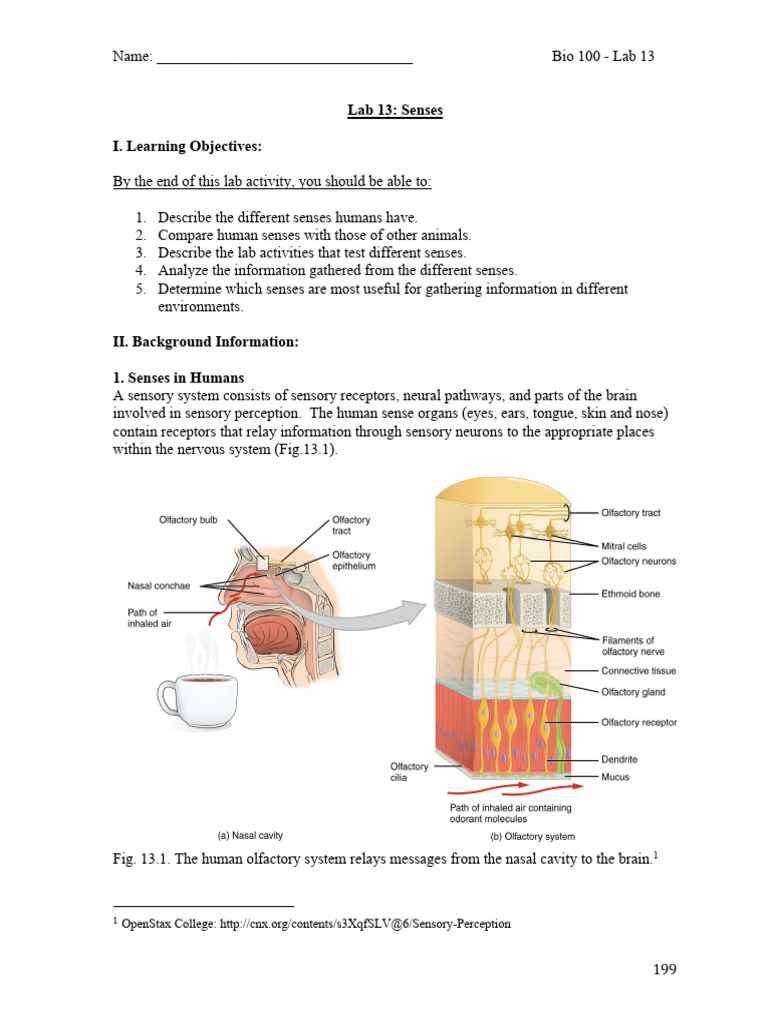 Name: ________________________________ Bio 100 - Lab 13

Lab 13: Senses

I. Learning Objectives:

By the end of this lab activity, you should be able to:

1. Describe the different senses humans have.
2. Compare human senses with those of other animals.
3. Describe the lab activities that test different senses.
4. Analyze the information gathered from the different senses.
5. Determine which senses are most useful for gathering information in different environments.

II. Background Information:

1. Senses in Humans
A sensory system consists of sensory receptors, neural pathways, and parts of the brain involved in sensory perception. The human sense organs (eyes, ears, tongue, skin and nose) contain receptors that relay information through sensory neurons to the appropriate places within the nervous system (Fig.13.1).

Olfactory bulb
Olfactory tract
Olfactory epithelium
Nasal conchae
Path of inhaled air
(a) Nasal cavity

Olfactory tract
Mitral cells
Olfactory neurons
Ethmoid bone
Filaments of olfactory nerve
Connective tissue
Olfactory gland
Olfactory receptor
Dendrite
Mucus
Olfactory cilia
Path of inhaled air containing odorant molecules
(b) Olfactory system

Fig. 13.1. The human olfactory system relays messages from the nasal cavity to the brain.$^1$

$^1$ OpenStax College: http://cnx.org/contents/s3XqfSLV@6/Sensory-Perception

199