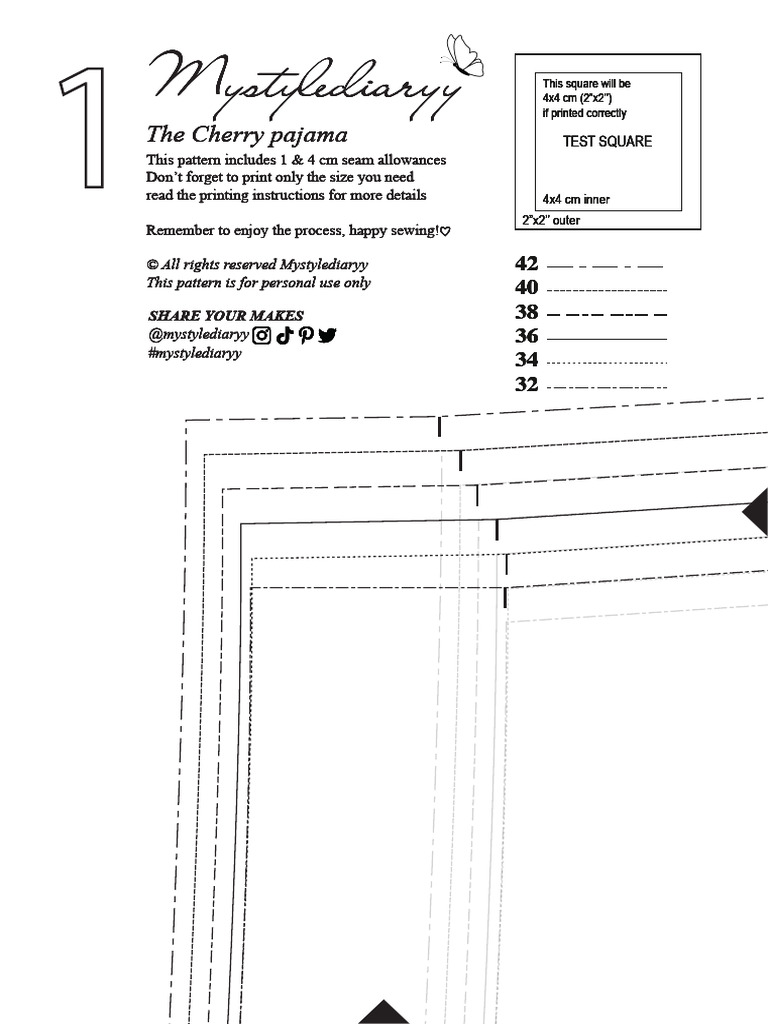 1

Mystylediaryy

The Cherry pajama

This pattern includes 1 & 4 cm seam allowances
Don't forget to print only the size you need
read the printing instructions for more details

Remember to enjoy the process, happy sewing!♡

© All rights reserved Mystylediaryy
This pattern is for personal use only

SHARE YOUR MAKES
@mystylediaryy
#mystylediaryy

This square will be 4x4 cm (2"x2") if printed correctly

TEST SQUARE

4x4 cm inner

2"x2" outer

42
40
38
36
34
32