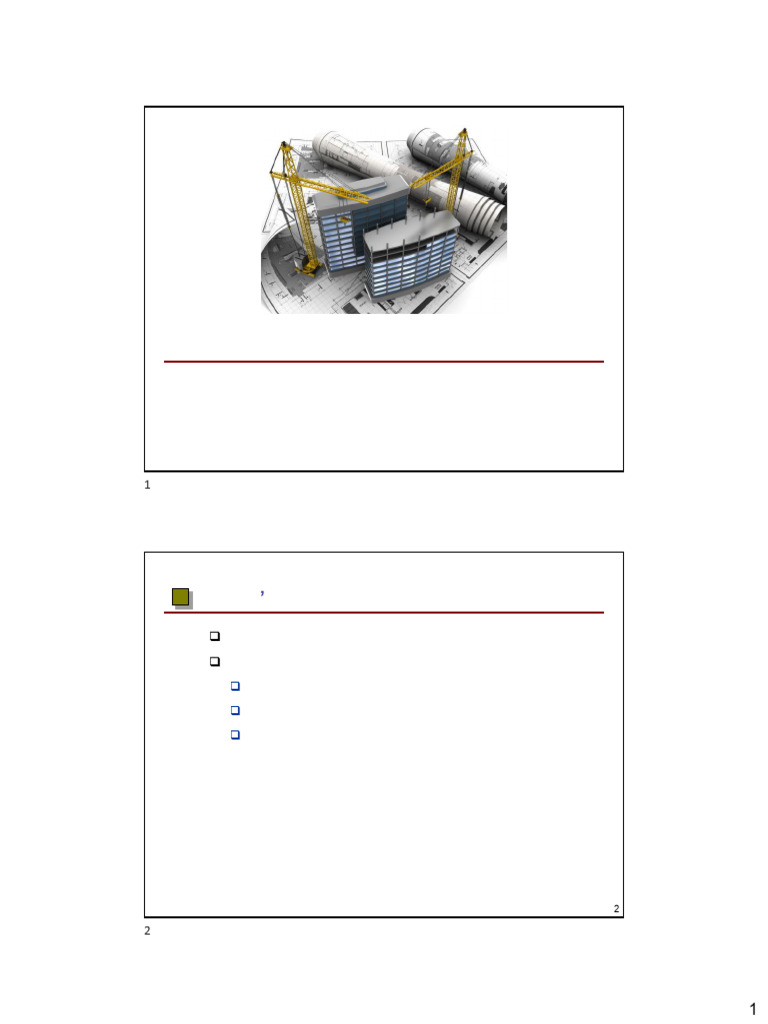 1

,

2

2

1