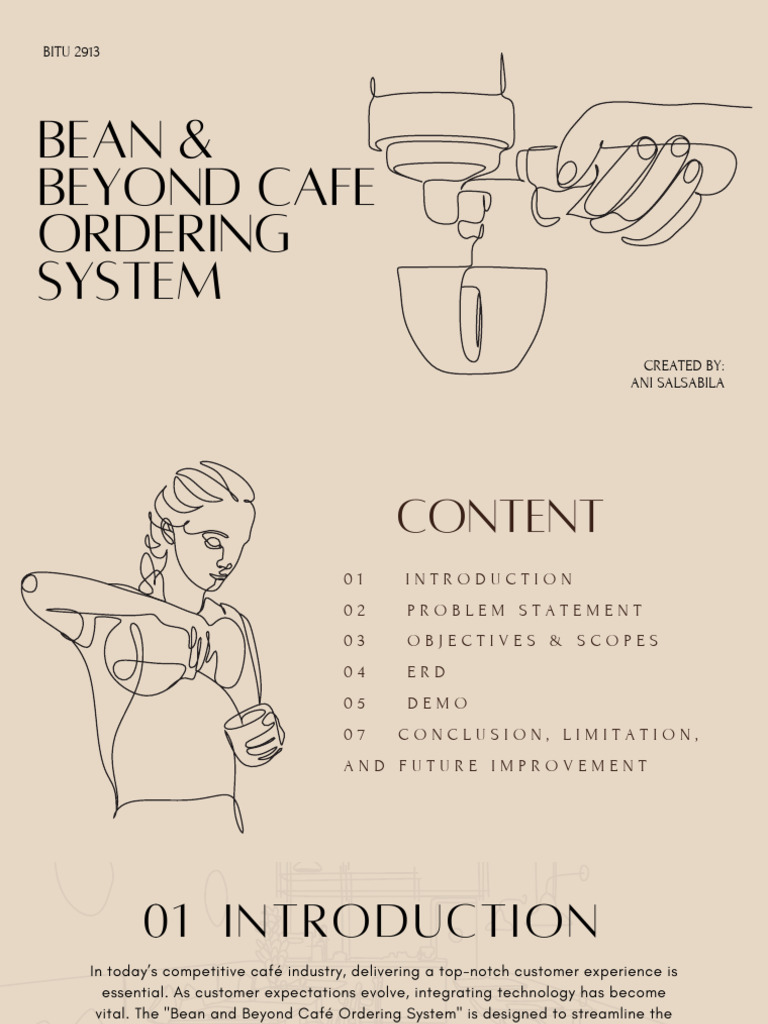 BITU 2913

BEAN & BEYOND CAFE ORDERING SYSTEM

CREATED BY:
ANI SALSABILA

CONTENT

01 INTRODUCTION
02 PROBLEM STATEMENT
03 OBJECTIVES & SCOPES
04 ERD
05 DEMO
07 CONCLUSION, LIMITATION, AND FUTURE IMPROVEMENT

01 INTRODUCTION

In today's competitive café industry, delivering a top-notch customer experience is essential. As customer expectations evolve, integrating technology has become vital. The "Bean and Beyond Café Ordering System" is designed to streamline the