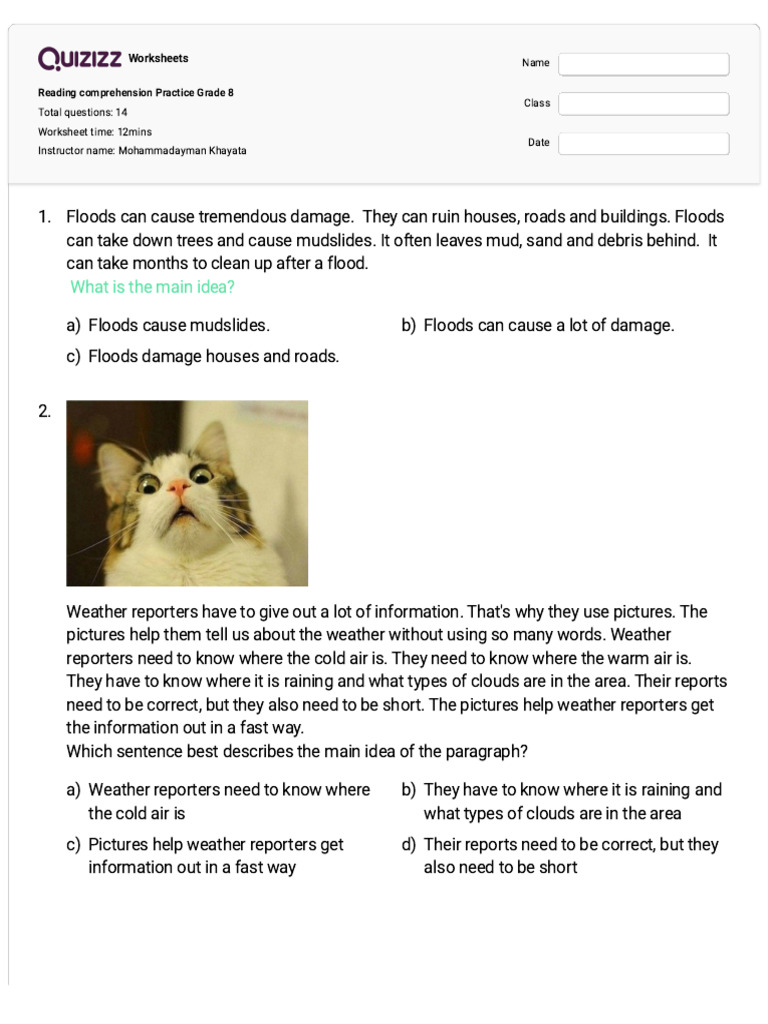 QUIZIZZ Worksheets

Reading comprehension Practice Grade 8
Total questions: 14
Worksheet time: 12mins
Instructor name: Mohammadayman Khayata

Name
Class
Date

1. Floods can cause tremendous damage. They can ruin houses, roads and buildings. Floods can take down trees and cause mudslides. It often leaves mud, sand and debris behind. It can take months to clean up after a flood.
What is the main idea?

a) Floods cause mudslides.
b) Floods can cause a lot of damage.
c) Floods damage houses and roads.

2.

Weather reporters have to give out a lot of information. That's why they use pictures. The pictures help them tell us about the weather without using so many words. Weather reporters need to know where the cold air is. They need to know where the warm air is. They have to know where it is raining and what types of clouds are in the area. Their reports need to be correct, but they also need to be short. The pictures help weather reporters get the information out in a fast way.
Which sentence best describes the main idea of the paragraph?

a) Weather reporters need to know where the cold air is
b) They have to know where it is raining and what types of clouds are in the area
c) Pictures help weather reporters get information out in a fast way
d) Their reports need to be correct, but they also need to be short