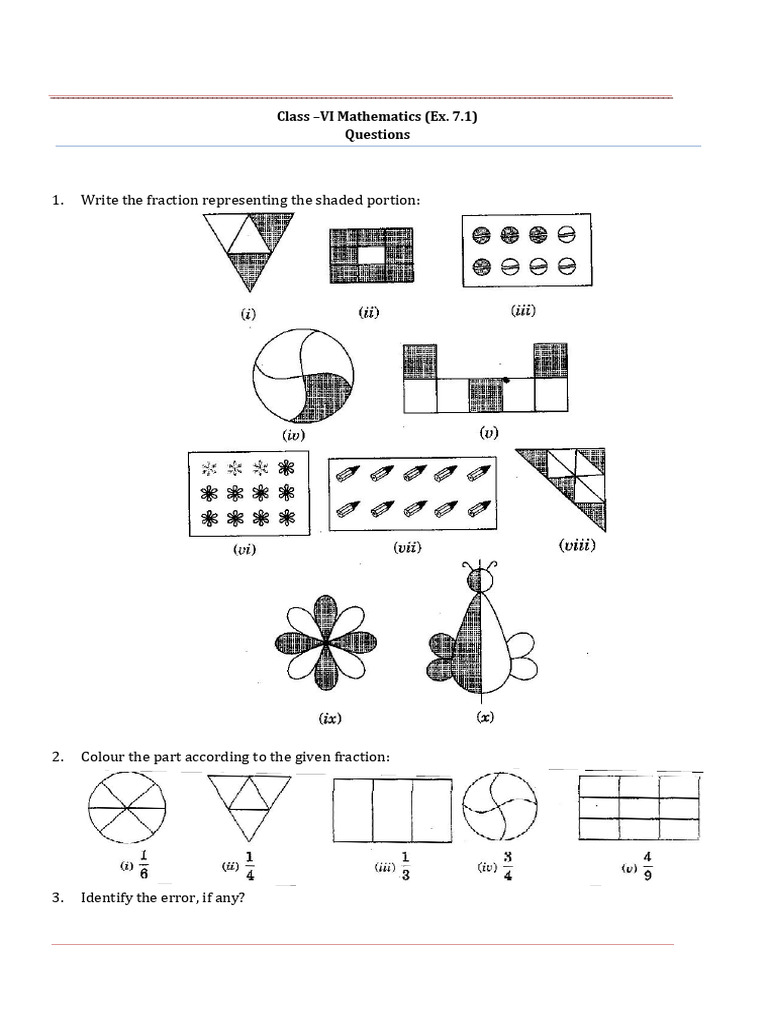 Class –VI Mathematics (Ex. 7.1)
Questions

1. Write the fraction representing the shaded portion:

(i) (ii) (iii)

(iv) (v)

(vi) (vii) (viii)

(ix) (x)

2. Colour the part according to the given fraction:

(i) $\frac{1}{6}$ (ii) $\frac{1}{4}$ (iii) $\frac{1}{3}$ (iv) $\frac{3}{4}$ (v) $\frac{4}{9}$

3. Identify the error, if any?