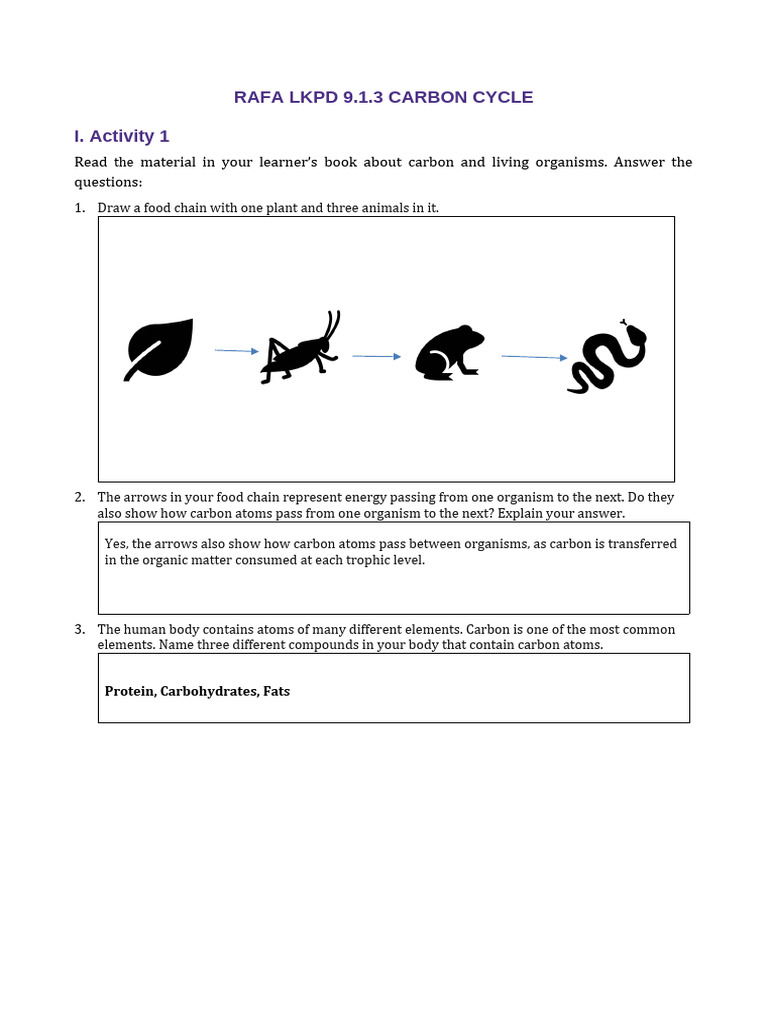 RAFA LKPD 9.1.3 CARBON CYCLE

I. Activity 1

Read the material in your learner's book about carbon and living organisms. Answer the questions:

1. Draw a food chain with one plant and three animals in it.

2. The arrows in your food chain represent energy passing from one organism to the next. Do they also show how carbon atoms pass from one organism to the next? Explain your answer.

Yes, the arrows also show how carbon atoms pass between organisms, as carbon is transferred in the organic matter consumed at each trophic level.

3. The human body contains atoms of many different elements. Carbon is one of the most common elements. Name three different compounds in your body that contain carbon atoms.

Protein, Carbohydrates, Fats