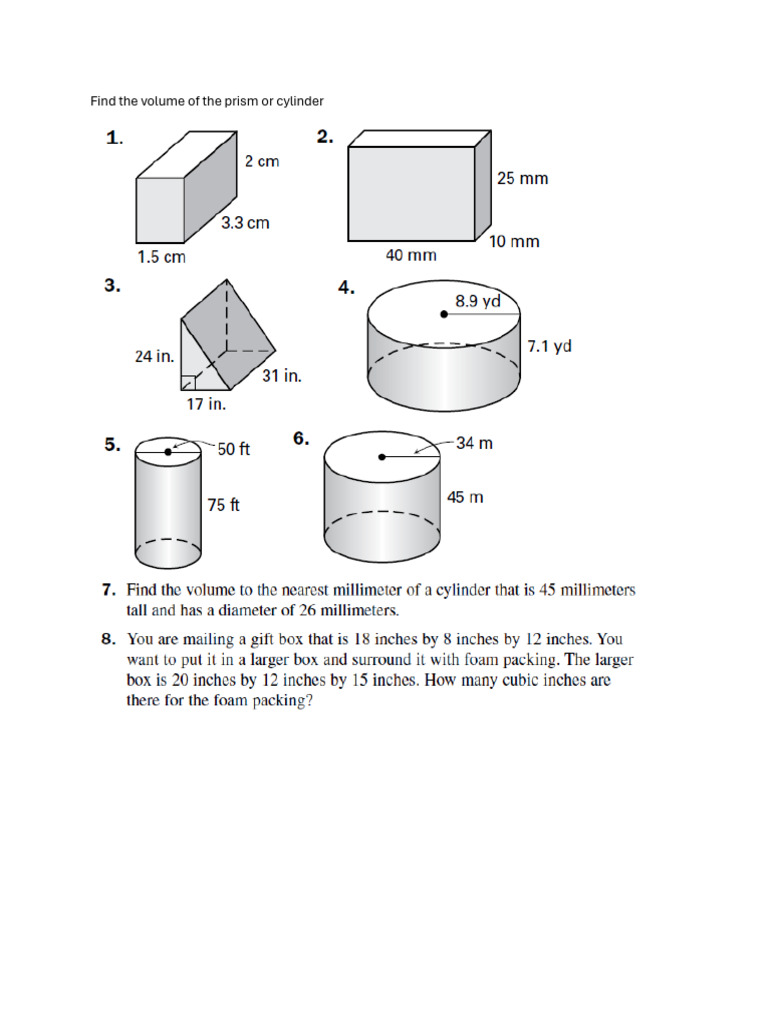 Find the volume of the prism or cylinder

1.
2 cm
3.3 cm
1.5 cm

2.
25 mm
10 mm
40 mm

3.
24 in.
31 in.
17 in.

4.
8.9 yd
7.1 yd

5.
50 ft
75 ft

6.
34 m
45 m

7. Find the volume to the nearest millimeter of a cylinder that is 45 millimeters tall and has a diameter of 26 millimeters.

8. You are mailing a gift box that is 18 inches by 8 inches by 12 inches. You want to put it in a larger box and surround it with foam packing. The larger box is 20 inches by 12 inches by 15 inches. How many cubic inches are there for the foam packing?