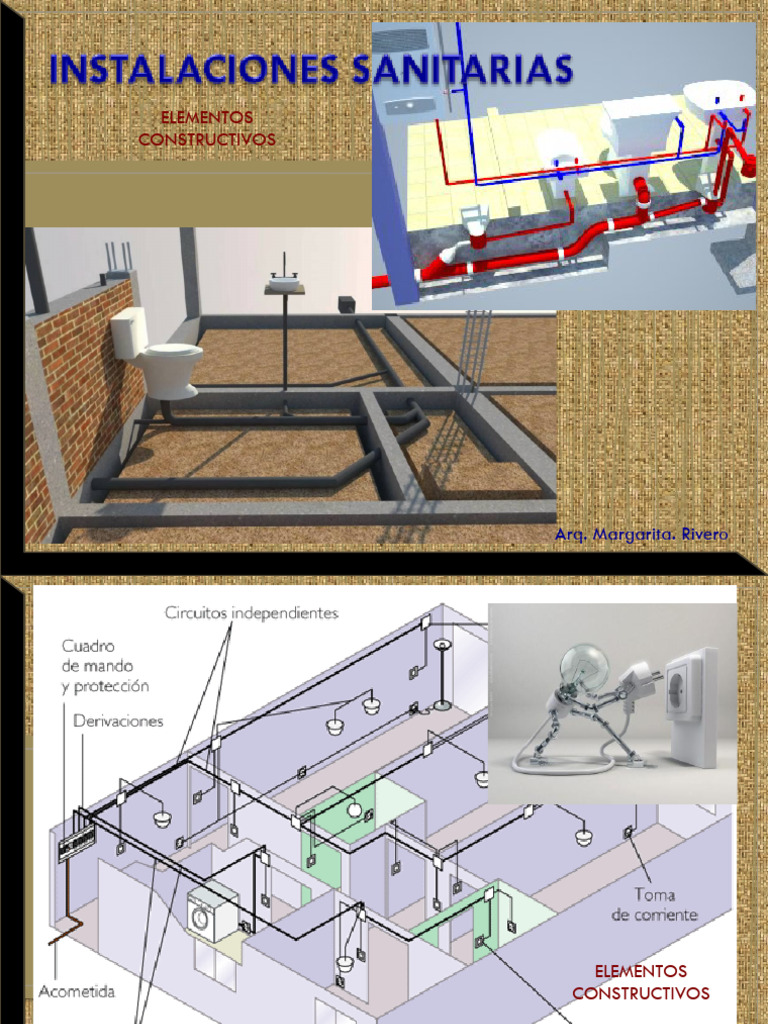 INSTALACIONES SANITARIAS

ELEMENTOS CONSTRUCTIVOS

Arq. Margarita. Rivero

Circuitos independientes

Cuadro de mando y protección

Derivaciones

Toma de corriente

Acometida

ELEMENTOS CONSTRUCTIVOS