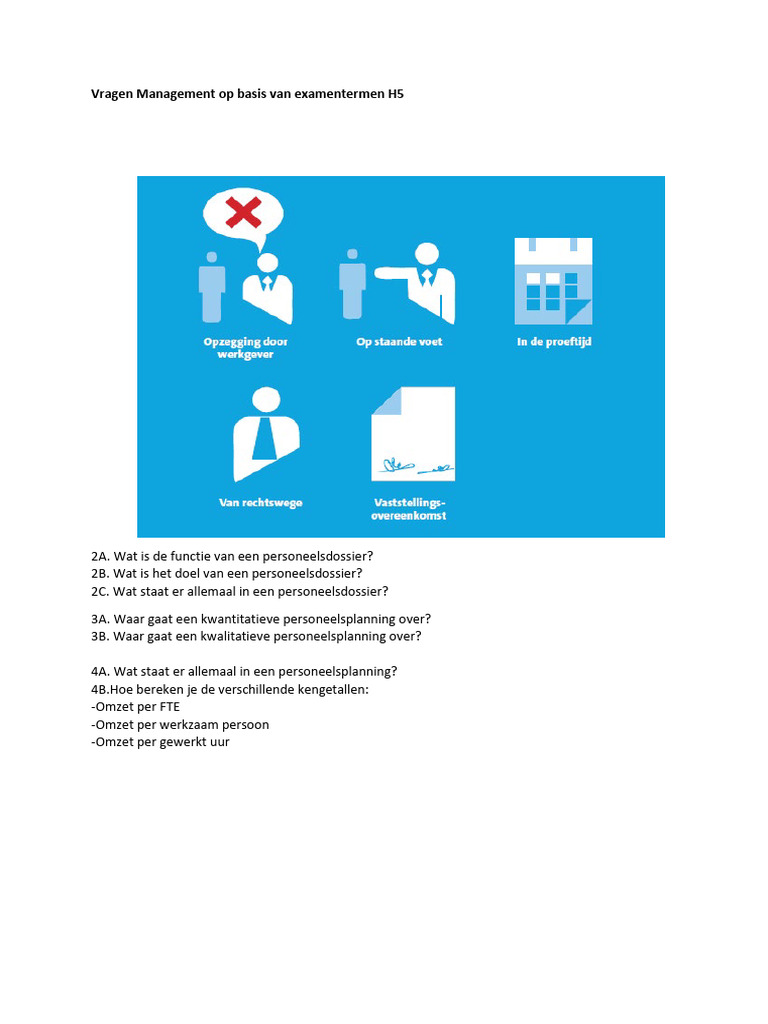 Vragen Management op basis van examentermen H5

Opzegging door werkgever

Op staande voet

In de proeftijd

Van rechtswege

Vaststellings-overeenkomst

2A. Wat is de functie van een personeelsdossier?
2B. Wat is het doel van een personeelsdossier?
2C. Wat staat er allemaal in een personeelsdossier?

3A. Waar gaat een kwantitatieve personeelsplanning over?
3B. Waar gaat een kwalitatieve personeelsplanning over?

4A. Wat staat er allemaal in een personeelsplanning?
4B.Hoe bereken je de verschillende kengetallen:
-Omzet per FTE
-Omzet per werkzaam persoon
-Omzet per gewerkt uur