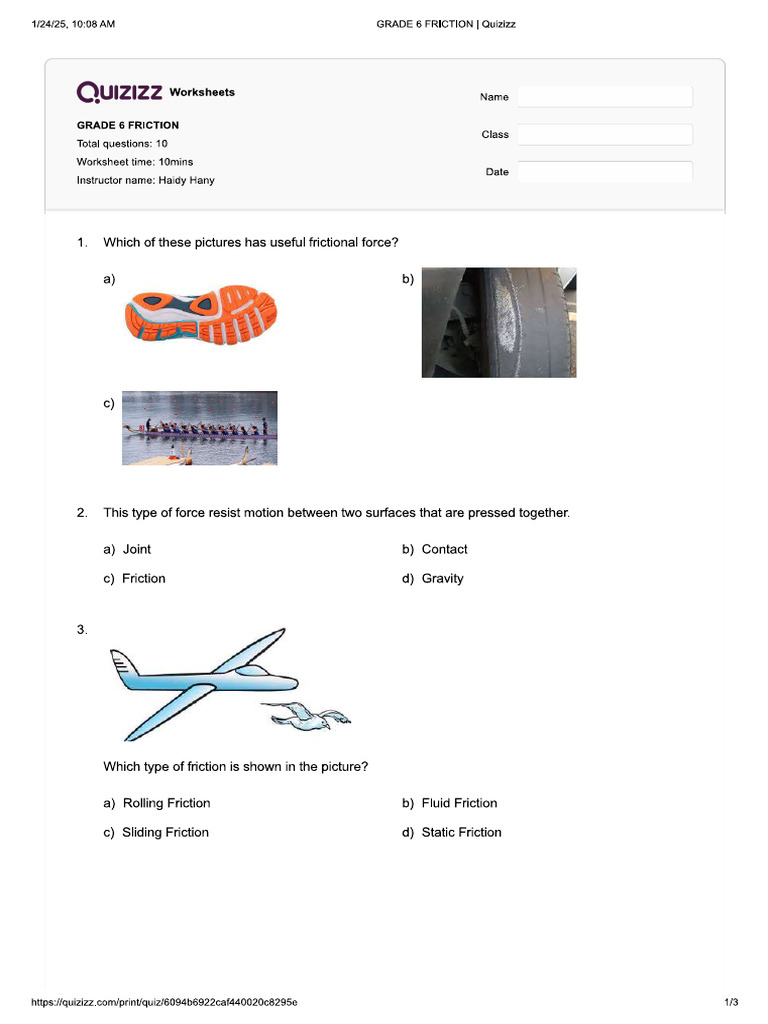 1/24/25, 10:08 AM GRADE 6 FRICTION | Quizizz

QUIZIZZ Worksheets

GRADE 6 FRICTION
Total questions: 10
Worksheet time: 10mins
Instructor name: Haidy Hany

Name
Class
Date

1. Which of these pictures has useful frictional force?

a)

b)

c)

2. This type of force resist motion between two surfaces that are pressed together.

a) Joint
b) Contact
c) Friction
d) Gravity

3.

Which type of friction is shown in the picture?

a) Rolling Friction
b) Fluid Friction
c) Sliding Friction
d) Static Friction

https://quizizz.com/print/quiz/6094b6922caf440020c8295e 1/3