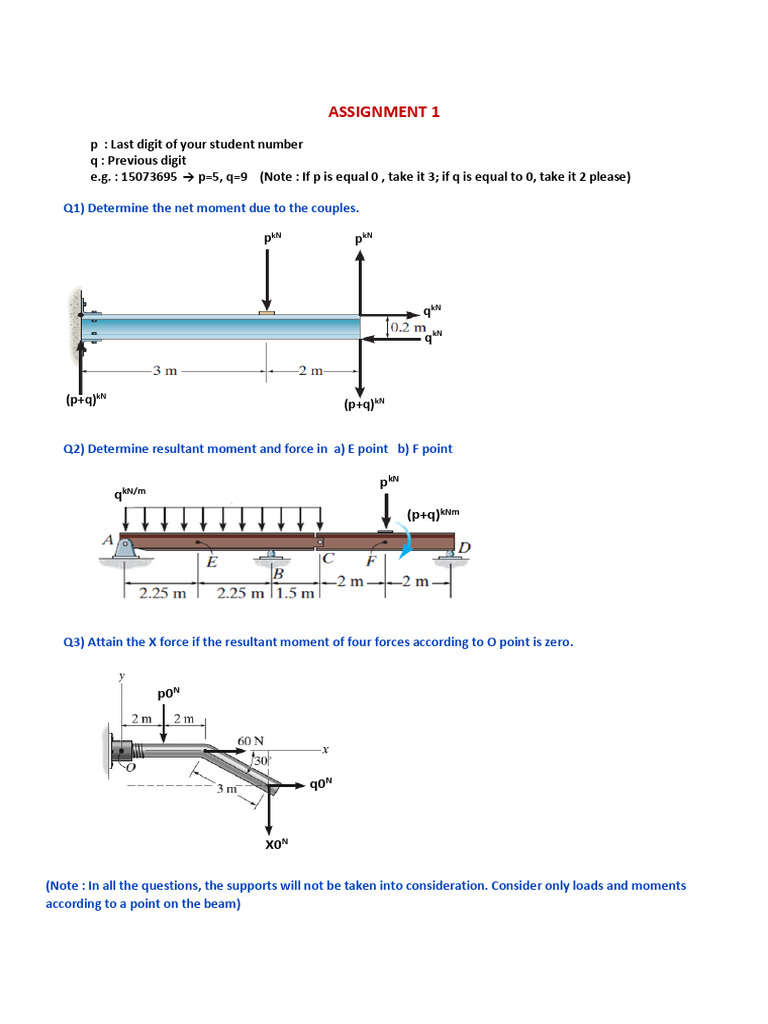 ASSIGNMENT 1

p : Last digit of your student number
q : Previous digit
e.g. : 15073695 → p=5, q=9 (Note : If p is equal 0 , take it 3; if q is equal to 0, take it 2 please)

Q1) Determine the net moment due to the couples.

$p^{kN}$

$p^{kN}$

$q^{kN}$

0.2 m

$q^{kN}$

3 m

2 m

$(p+q)^{kN}$

$(p+q)^{kN}$

Q2) Determine resultant moment and force in a) E point b) F point

$q^{kN/m}$

$p^{kN}$

$(p+q)^{kNm}$

A

E

B

C

F

D

2.25 m

2.25 m

1.5 m

2 m

2 m

Q3) Attain the X force if the resultant moment of four forces according to O point is zero.

y

$p0^{N}$

2 m

2 m

60 N

30°

x

O

3 m

$q0^{N}$

$X0^{N}$

(Note : In all the questions, the supports will not be taken into consideration. Consider only loads and moments according to a point on the beam)