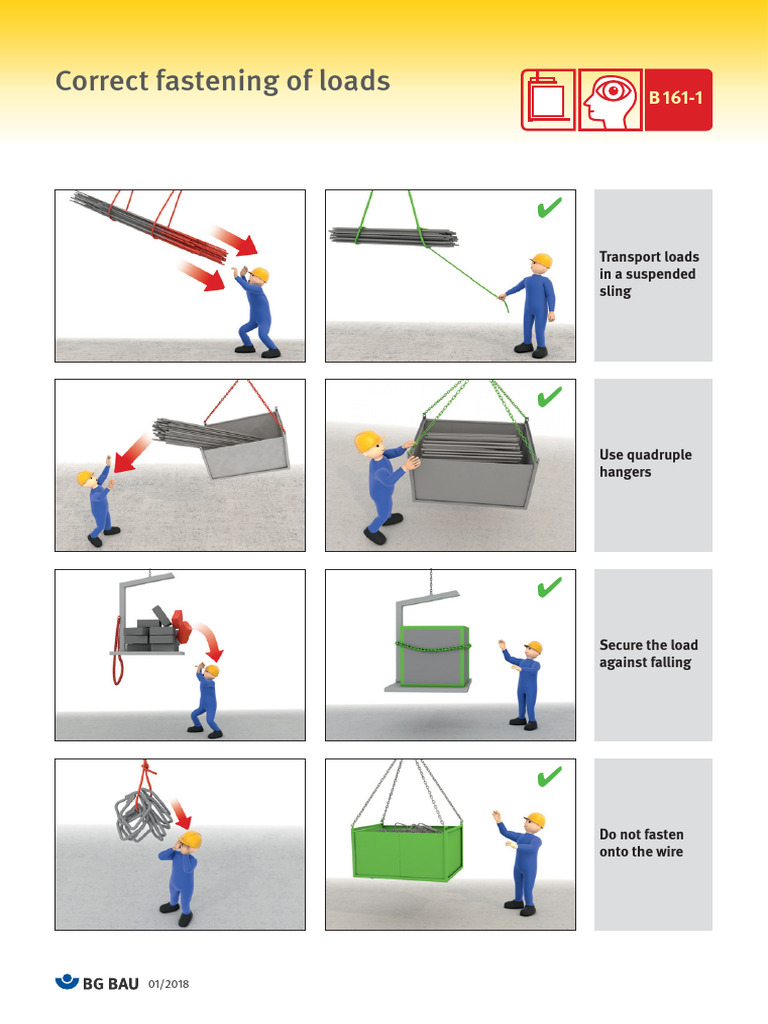 Correct fastening of loads

B 161-1

Transport loads in a suspended sling

Use quadruple hangers

Secure the load against falling

Do not fasten onto the wire

BG BAU 01/2018