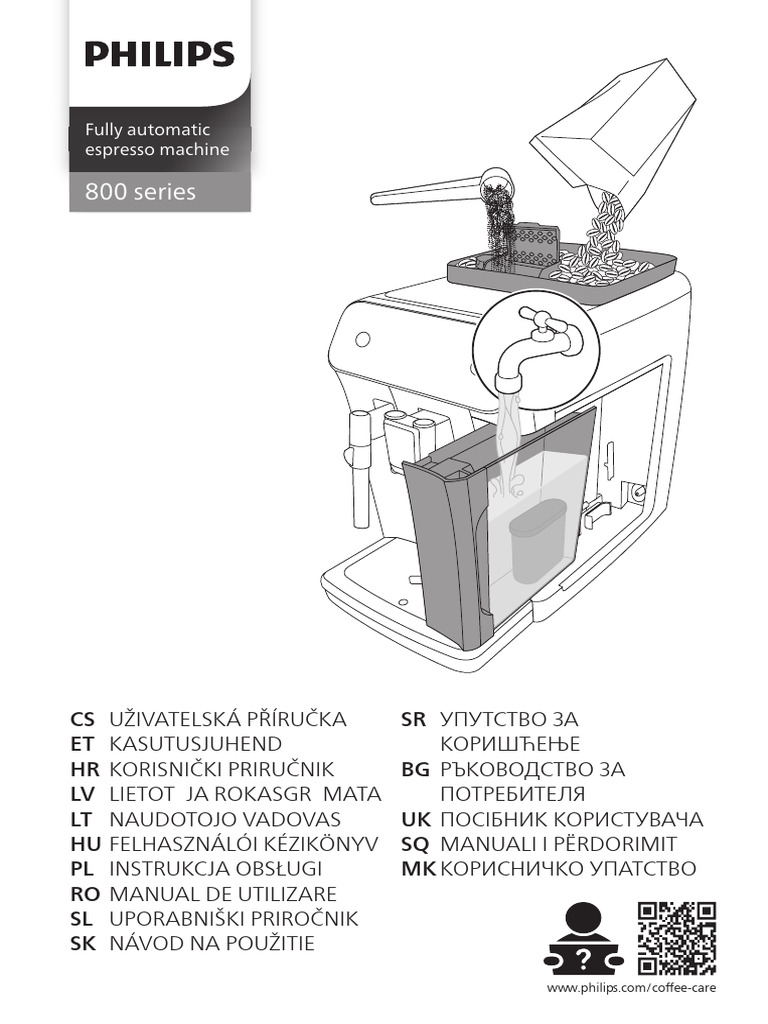 PHILIPS

Fully automatic espresso machine

800 series

CS UŽIVATELSKÁ PŘÍRUČKA
ET KASUTUSJUHEND
HR KORISNIČKI PRIRUČNIK
LV LIETOT JA ROKASGR MATA
LT NAUDOTOJO VADOVAS
HU FELHASZNÁLÓI KÉZIKÖNYV
PL INSTRUKCJA OBSŁUGI
RO MANUAL DE UTILIZARE
SL UPORABNIŠKI PRIROČNIK
SK NÁVOD NA POUŽITIE

SR УПУТСТВО ЗА КОРИШЋЕЊЕ
BG РЪКОВОДСТВО ЗА ПОТРЕБИТЕЛЯ
UK ПОСІБНИК КОРИСТУВАЧА
SQ MANUALI I PËRDORIMIT
MK КОРИСНИЧКО УПАТСТВО

?

www.philips.com/coffee-care