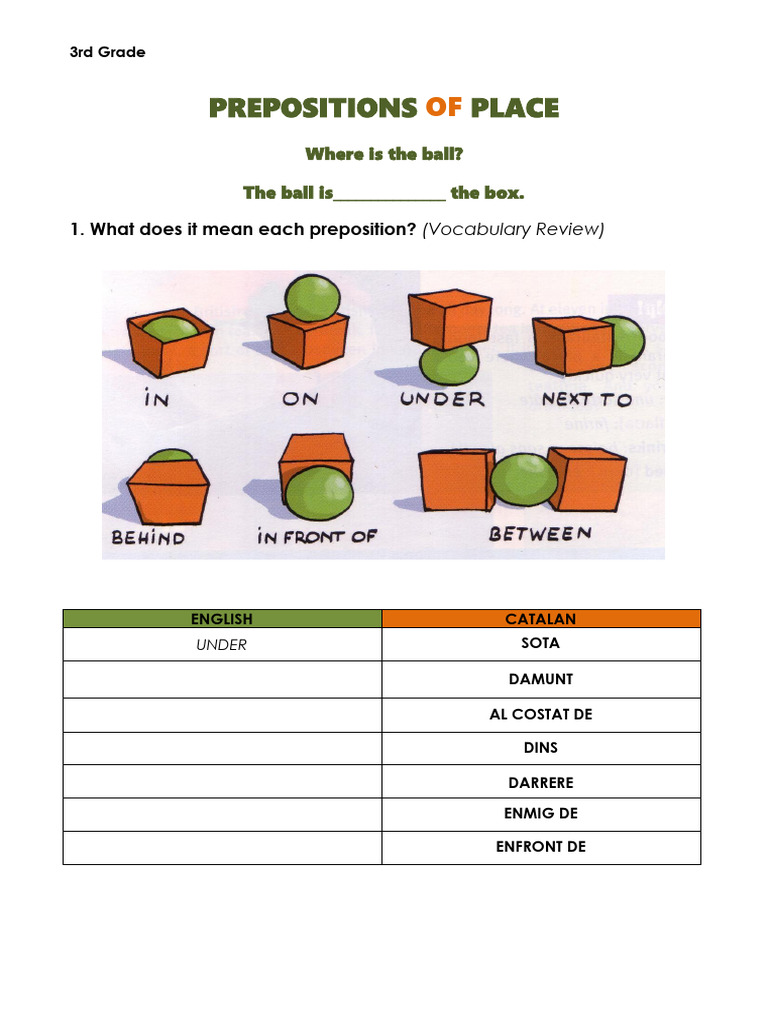 3rd Grade

PREPOSITIONS OF PLACE

Where is the ball?

The ball is_____________ the box.

1. What does it mean each preposition? (Vocabulary Review)

IN ON UNDER NEXT TO

BEHIND IN FRONT OF BETWEEN

| ENGLISH | CATALAN |
|---|---|
| UNDER | SOTA |
| | DAMUNT |
| | AL COSTAT DE |
| | DINS |
| | DARRERE |
| | ENMIG DE |
| | ENFRONT DE |