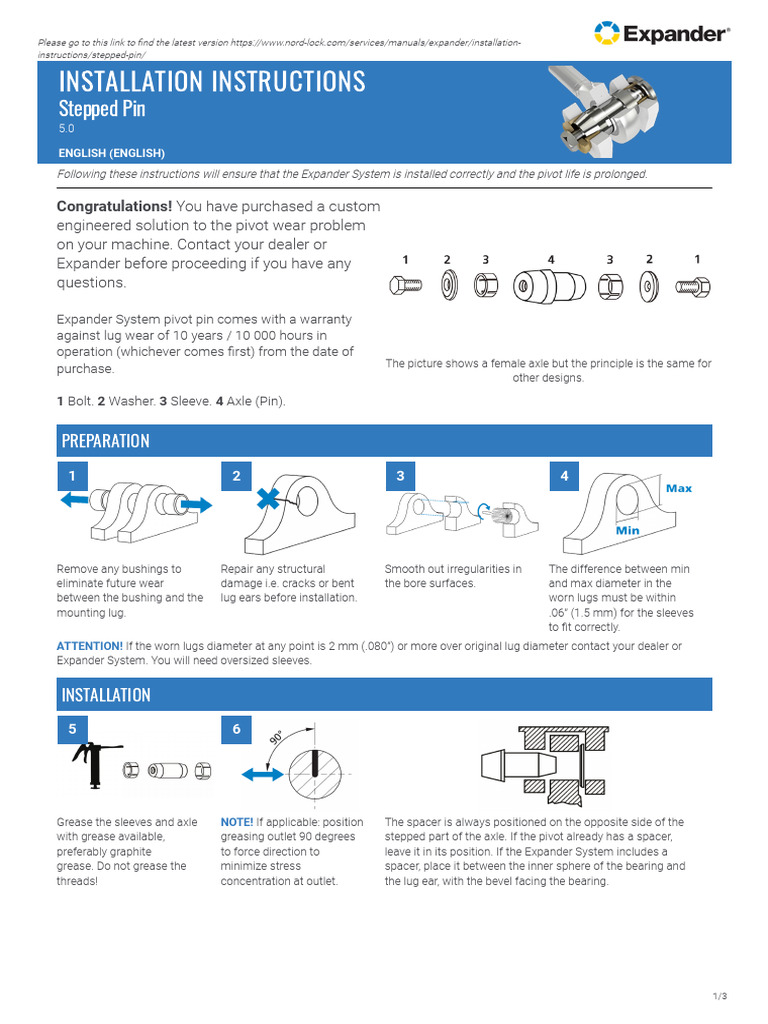 Please go to this link to find the latest version https://www.nord-lock.com/services/manuals/expander/installation-instructions/stepped-pin/

Expander®

INSTALLATION INSTRUCTIONS
Stepped Pin
5.0
ENGLISH (ENGLISH)

Following these instructions will ensure that the Expander System is installed correctly and the pivot life is prolonged.

**Congratulations!** You have purchased a custom engineered solution to the pivot wear problem on your machine. Contact your dealer or Expander before proceeding if you have any questions.

Expander System pivot pin comes with a warranty against lug wear of 10 years / 10 000 hours in operation (whichever comes first) from the date of purchase.

**1** Bolt. **2** Washer. **3** Sleeve. **4** Axle (Pin).

1 2 3 4 3 2 1

The picture shows a female axle but the principle is the same for other designs.

PREPARATION

1
Remove any bushings to eliminate future wear between the bushing and the mounting lug.

2
Repair any structural damage i.e. cracks or bent lug ears before installation.

3
Smooth out irregularities in the bore surfaces.

4
Max
Min
The difference between min and max diameter in the worn lugs must be within .06" (1.5 mm) for the sleeves to fit correctly.

**ATTENTION!** If the worn lugs diameter at any point is 2 mm (.080") or more over original lug diameter contact your dealer or Expander System. You will need oversized sleeves.

INSTALLATION

5
Grease the sleeves and axle with grease available, preferably graphite grease. Do not grease the threads!

6
90°
**NOTE!** If applicable: position greasing outlet 90 degrees to force direction to minimize stress concentration at outlet.

The spacer is always positioned on the opposite side of the stepped part of the axle. If the pivot already has a spacer, leave it in its position. If the Expander System includes a spacer, place it between the inner sphere of the bearing and the lug ear, with the bevel facing the bearing.

1/3