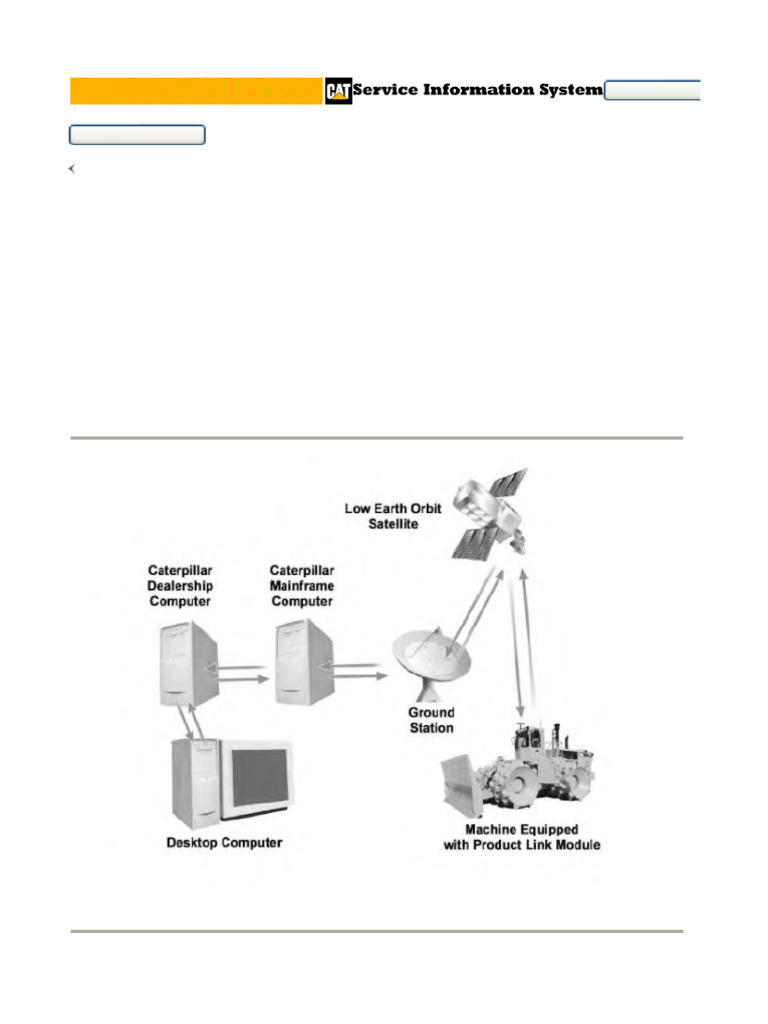 CAT Service Information System

Low Earth Orbit Satellite

Caterpillar Dealership Computer

Caterpillar Mainframe Computer

Ground Station

Desktop Computer

Machine Equipped with Product Link Module