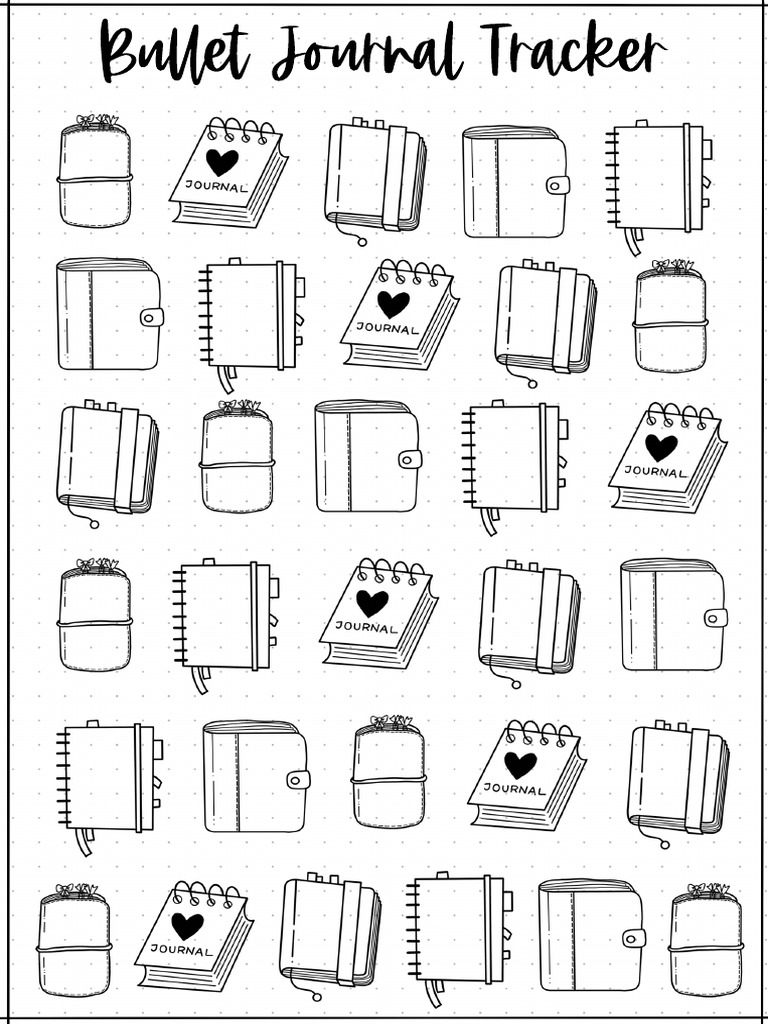 Bullet Journal Tracker

JOURNAL

JOURNAL

JOURNAL

JOURNAL

JOURNAL

JOURNAL