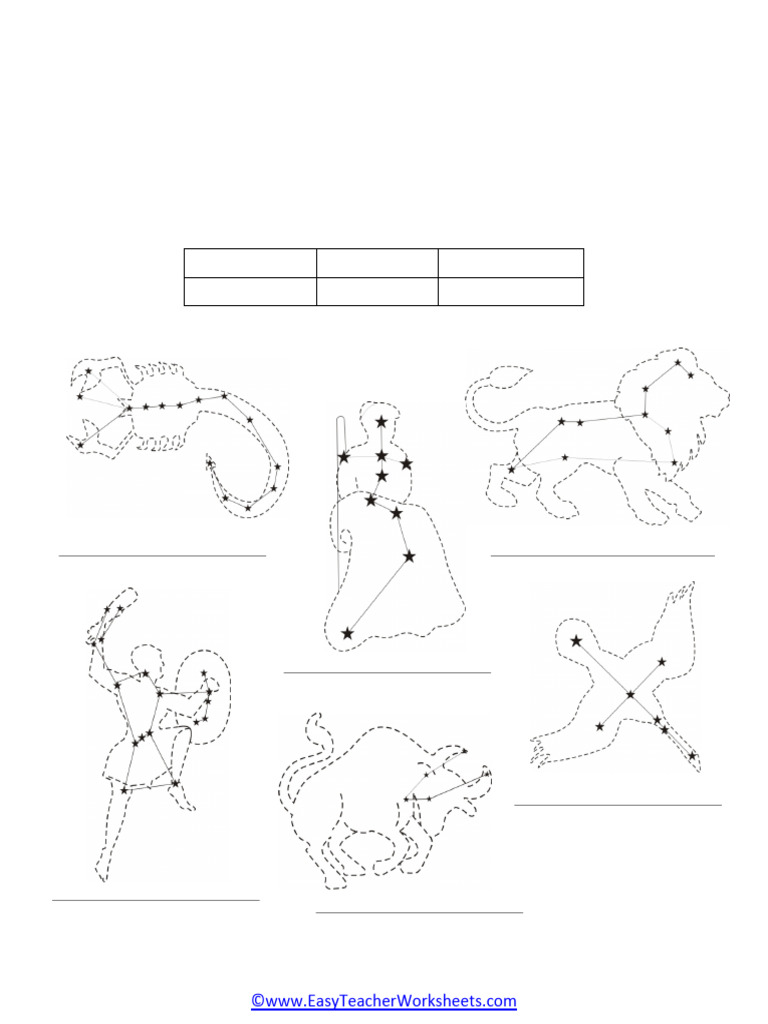 ©www.EasyTeacherWorksheets.com