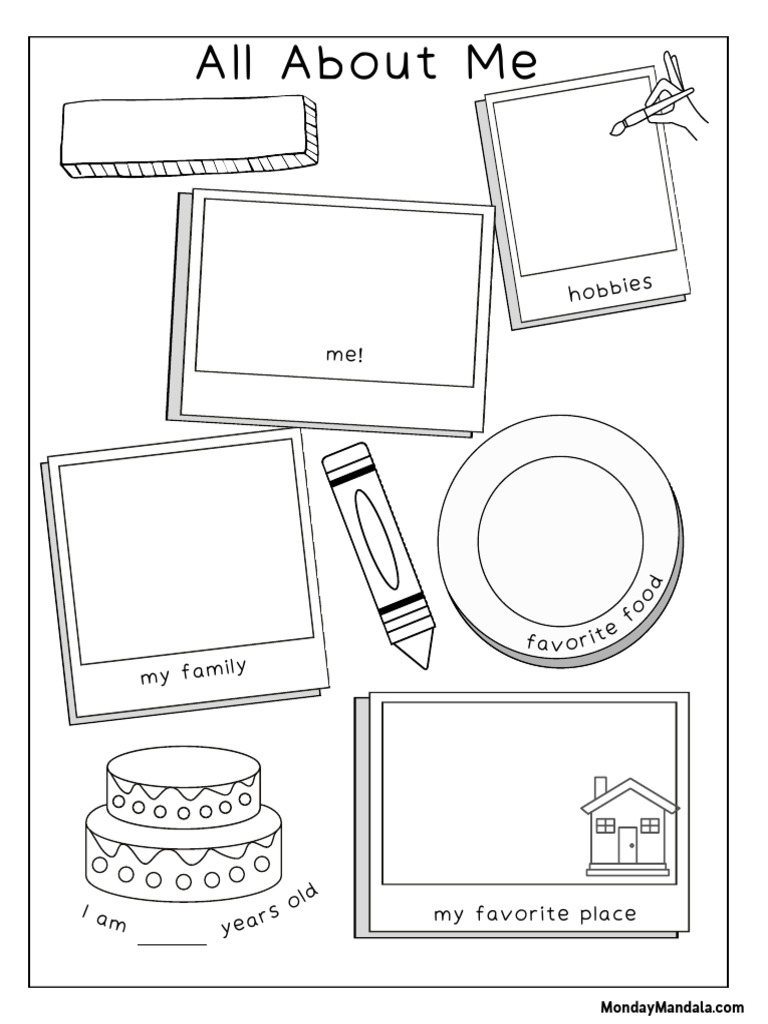 All About Me

hobbies

me!

my family

favorite food

I am ______ years old

my favorite place

MondayMandala.com