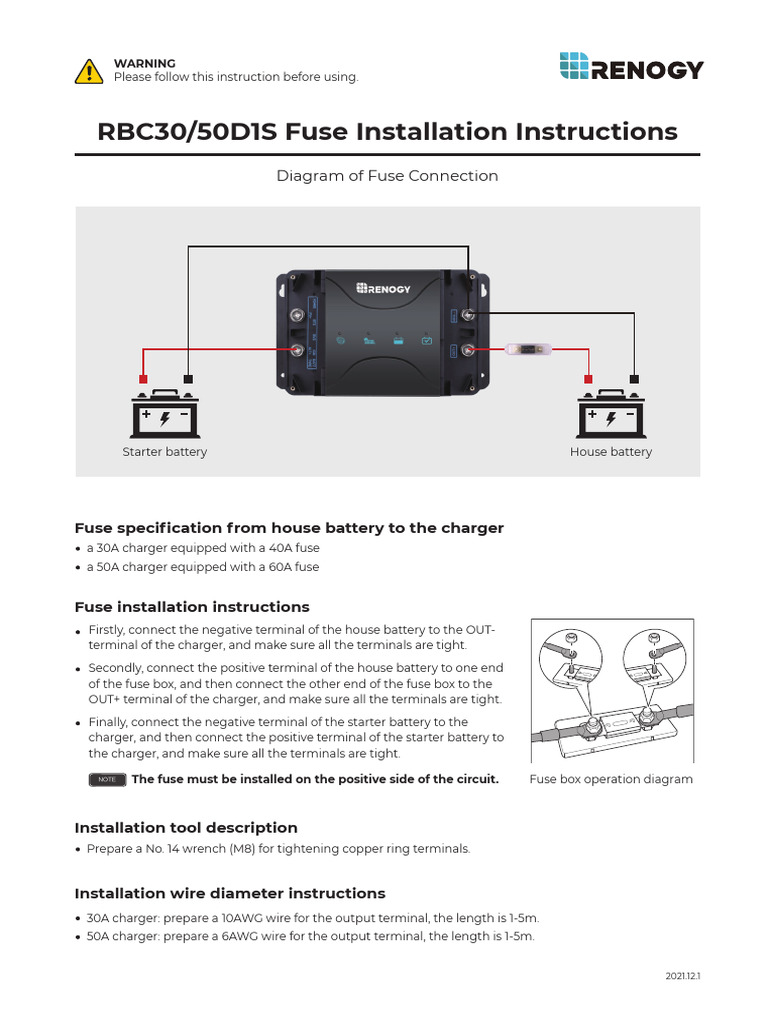 WARNING
Please follow this instruction before using.

RENOGY

RBC30/50D1S Fuse Installation Instructions

Diagram of Fuse Connection

RENOGY

Starter battery

House battery

Fuse specification from house battery to the charger

• a 30A charger equipped with a 40A fuse
• a 50A charger equipped with a 60A fuse

Fuse installation instructions

• Firstly, connect the negative terminal of the house battery to the OUT- terminal of the charger, and make sure all the terminals are tight.
• Secondly, connect the positive terminal of the house battery to one end of the fuse box, and then connect the other end of the fuse box to the OUT+ terminal of the charger, and make sure all the terminals are tight.
• Finally, connect the negative terminal of the starter battery to the charger, and then connect the positive terminal of the starter battery to the charger, and make sure all the terminals are tight.

NOTE The fuse must be installed on the positive side of the circuit.

Fuse box operation diagram

Installation tool description

• Prepare a No. 14 wrench (M8) for tightening copper ring terminals.

Installation wire diameter instructions

• 30A charger: prepare a 10AWG wire for the output terminal, the length is 1-5m.
• 50A charger: prepare a 6AWG wire for the output terminal, the length is 1-5m.

2021.12.1