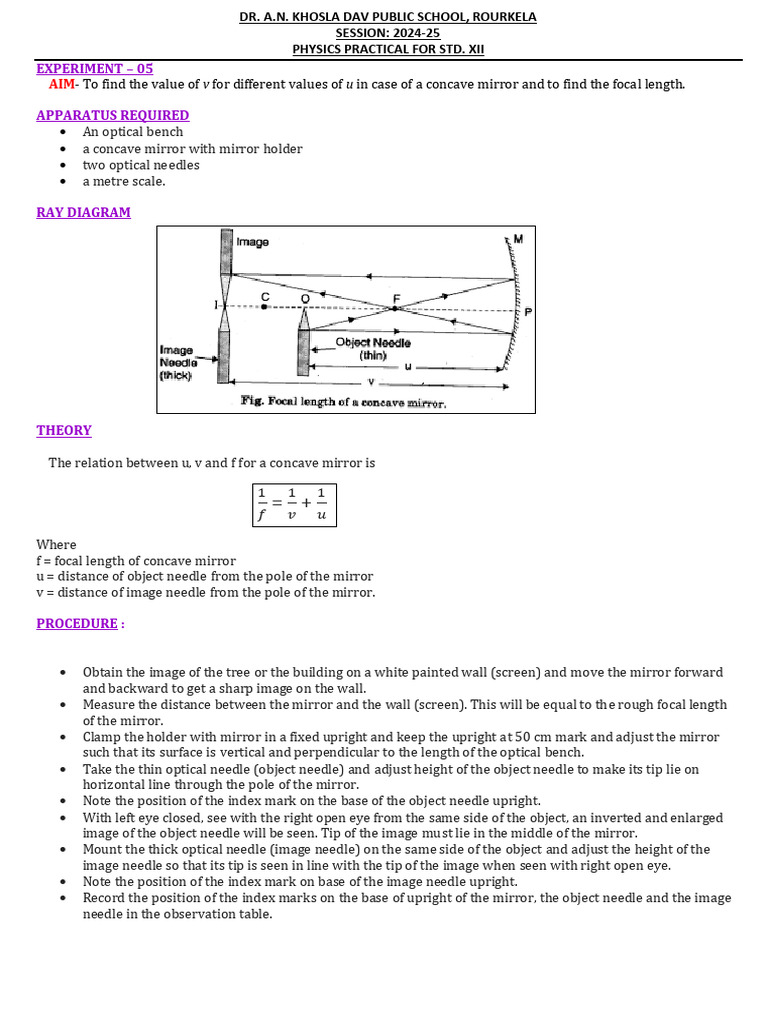 DR. A.N. KHOSLA DAV PUBLIC SCHOOL, ROURKELA
SESSION: 2024-25
PHYSICS PRACTICAL FOR STD. XII

EXPERIMENT – 05

AIM- To find the value of $v$ for different values of $u$ in case of a concave mirror and to find the focal length.

APPARATUS REQUIRED

- An optical bench
- a concave mirror with mirror holder
- two optical needles
- a metre scale.

RAY DIAGRAM

Image
M
I
C
O
F
P
Image Needle (thick)
Object Needle (thin)
u
v
Fig. Focal length of a concave mirror.

THEORY

The relation between u, v and f for a concave mirror is

$\frac{1}{f} = \frac{1}{v} + \frac{1}{u}$

Where
f = focal length of concave mirror
u = distance of object needle from the pole of the mirror
v = distance of image needle from the pole of the mirror.

PROCEDURE :

- Obtain the image of the tree or the building on a white painted wall (screen) and move the mirror forward and backward to get a sharp image on the wall.
- Measure the distance between the mirror and the wall (screen). This will be equal to the rough focal length of the mirror.
- Clamp the holder with mirror in a fixed upright and keep the upright at 50 cm mark and adjust the mirror such that its surface is vertical and perpendicular to the length of the optical bench.
- Take the thin optical needle (object needle) and adjust height of the object needle to make its tip lie on horizontal line through the pole of the mirror.
- Note the position of the index mark on the base of the object needle upright.
- With left eye closed, see with the right open eye from the same side of the object, an inverted and enlarged image of the object needle will be seen. Tip of the image must lie in the middle of the mirror.
- Mount the thick optical needle (image needle) on the same side of the object and adjust the height of the image needle so that its tip is seen in line with the tip of the image when seen with right open eye.
- Note the position of the index mark on base of the image needle upright.
- Record the position of the index marks on the base of upright of the mirror, the object needle and the image needle in the observation table.