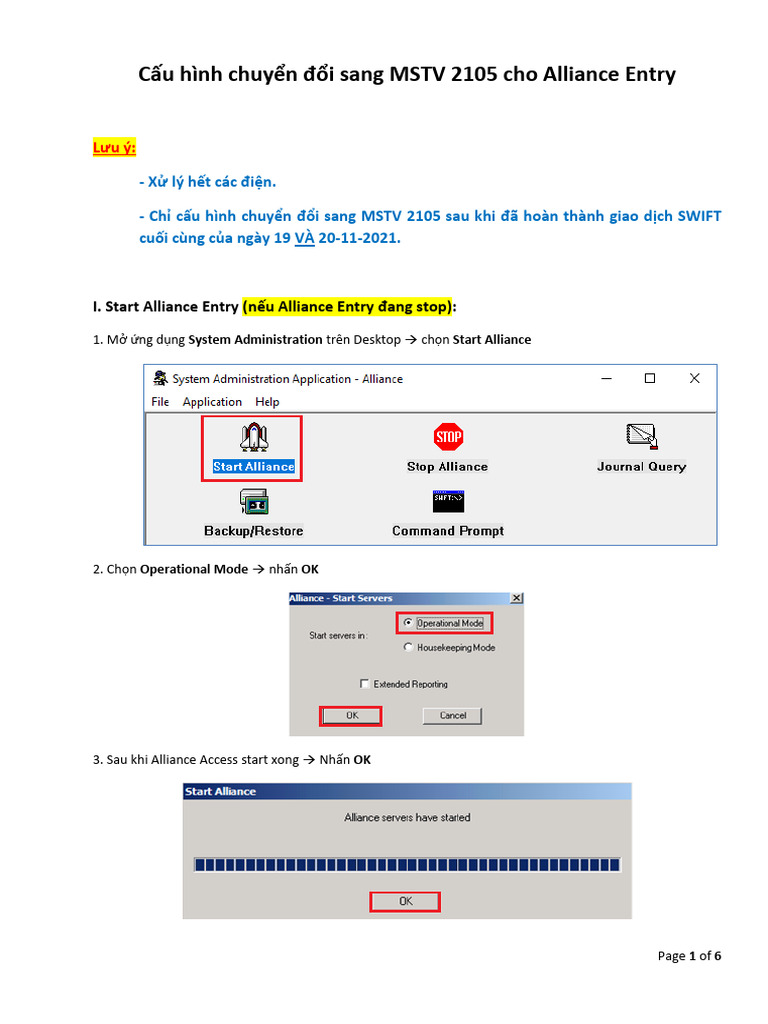 Cấu hình chuyển đổi sang MSTV 2105 cho Alliance Entry

Lưu ý:

- Xử lý hết các điện.

- Chỉ cấu hình chuyển đổi sang MSTV 2105 sau khi đã hoàn thành giao dịch SWIFT cuối cùng của ngày 19 VÀ 20-11-2021.

I. Start Alliance Entry (nếu Alliance Entry đang stop):

1. Mở ứng dụng System Administration trên Desktop → chọn Start Alliance

System Administration Application - Alliance

File Application Help

Start Alliance

STOP

Stop Alliance

Journal Query

Backup/Restore

SWIFT:\>

Command Prompt

2. Chọn Operational Mode → nhấn OK

Alliance - Start Servers

Start servers in :

Operational Mode

Housekeeping Mode

Extended Reporting

OK

Cancel

3. Sau khi Alliance Access start xong → Nhấn OK

Start Alliance

Alliance servers have started

OK

Page 1 of 6