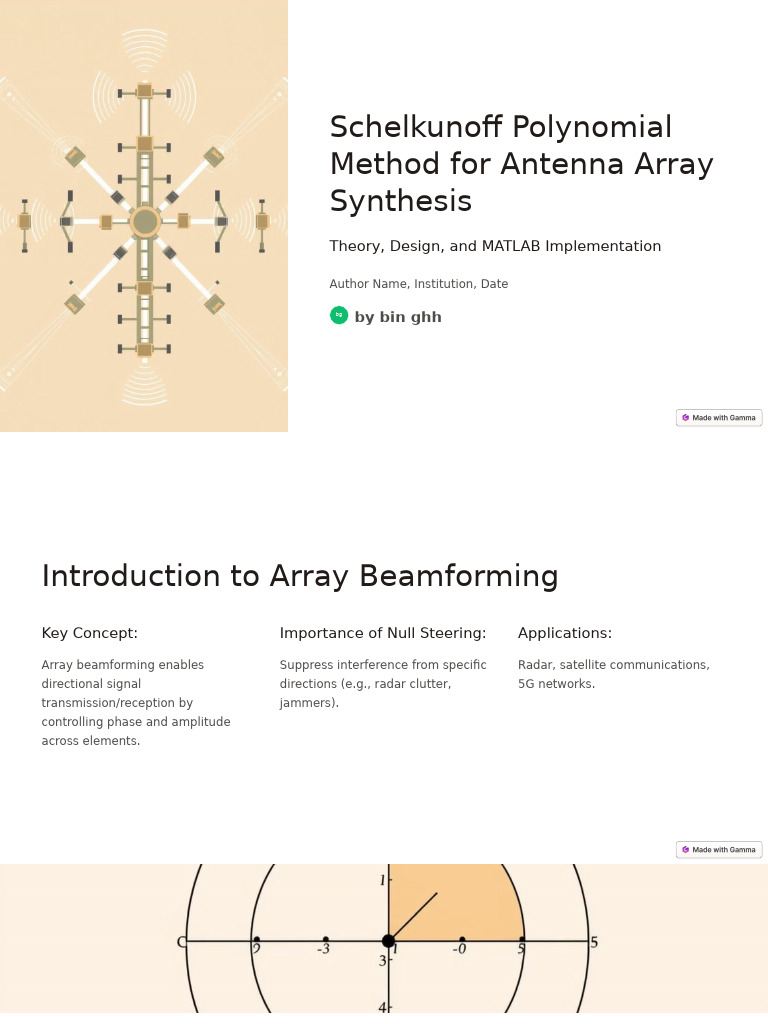 Schelkunoff Polynomial Method for Antenna Array Synthesis

Theory, Design, and MATLAB Implementation

Author Name, Institution, Date

bg by bin ghh

Made with Gamma

Introduction to Array Beamforming

Key Concept:

Array beamforming enables directional signal transmission/reception by controlling phase and amplitude across elements.

Importance of Null Steering:

Suppress interference from specific directions (e.g., radar clutter, jammers).

Applications:

Radar, satellite communications, 5G networks.

Made with Gamma

1
C
9
-3
1
-0
5
5
3
4