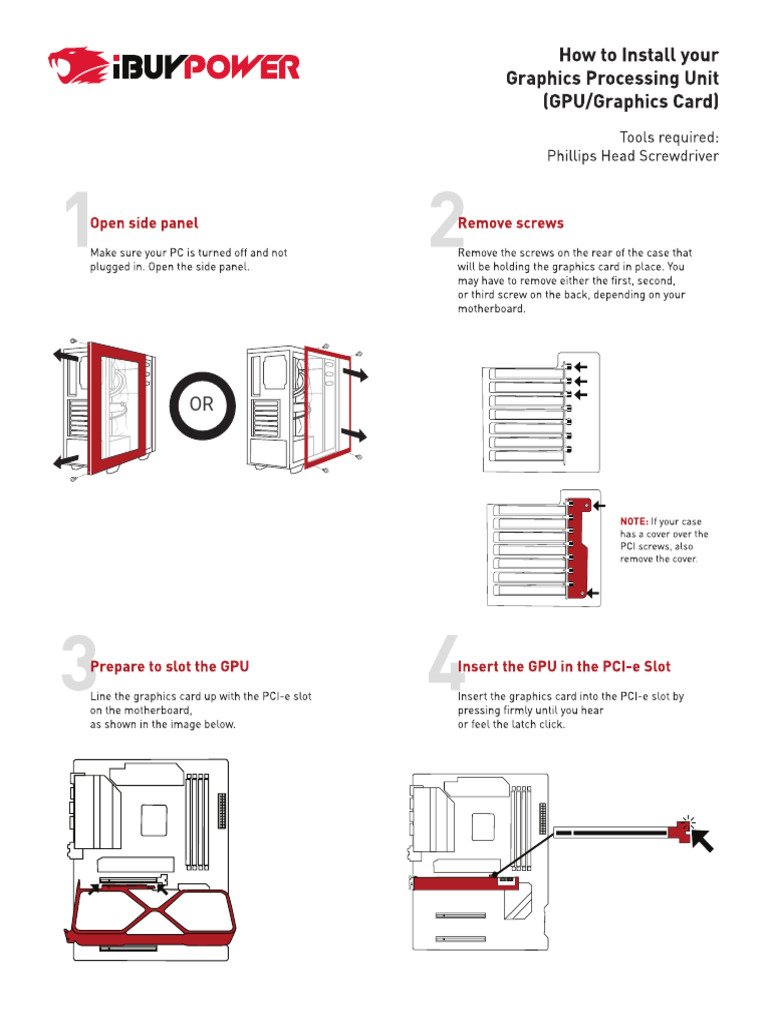 iBUYPOWER

How to Install your Graphics Processing Unit (GPU/Graphics Card)

Tools required:
Phillips Head Screwdriver

1 Open side panel

Make sure your PC is turned off and not plugged in. Open the side panel.

OR

2 Remove screws

Remove the screws on the rear of the case that will be holding the graphics card in place. You may have to remove either the first, second, or third screw on the back, depending on your motherboard.

NOTE: If your case has a cover over the PCI screws, also remove the cover.

3 Prepare to slot the GPU

Line the graphics card up with the PCI-e slot on the motherboard,
as shown in the image below.

4 Insert the GPU in the PCI-e Slot

Insert the graphics card into the PCI-e slot by pressing firmly until you hear
or feel the latch click.