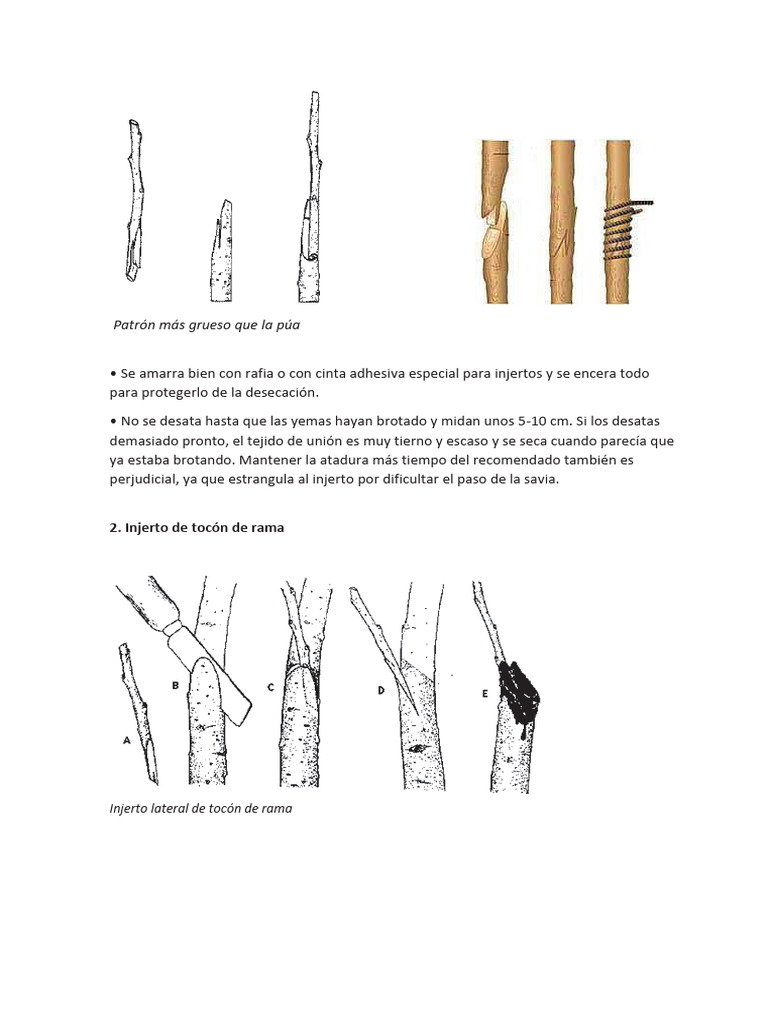 Patrón más grueso que la púa

• Se amarra bien con rafia o con cinta adhesiva especial para injertos y se encera todo para protegerlo de la desecación.

• No se desata hasta que las yemas hayan brotado y midan unos 5-10 cm. Si los desatas demasiado pronto, el tejido de unión es muy tierno y escaso y se seca cuando parecía que ya estaba brotando. Mantener la atadura más tiempo del recomendado también es perjudicial, ya que estrangula al injerto por dificultar el paso de la savia.

2. Injerto de tocón de rama

A

B

C

D

E

Injerto lateral de tocón de rama