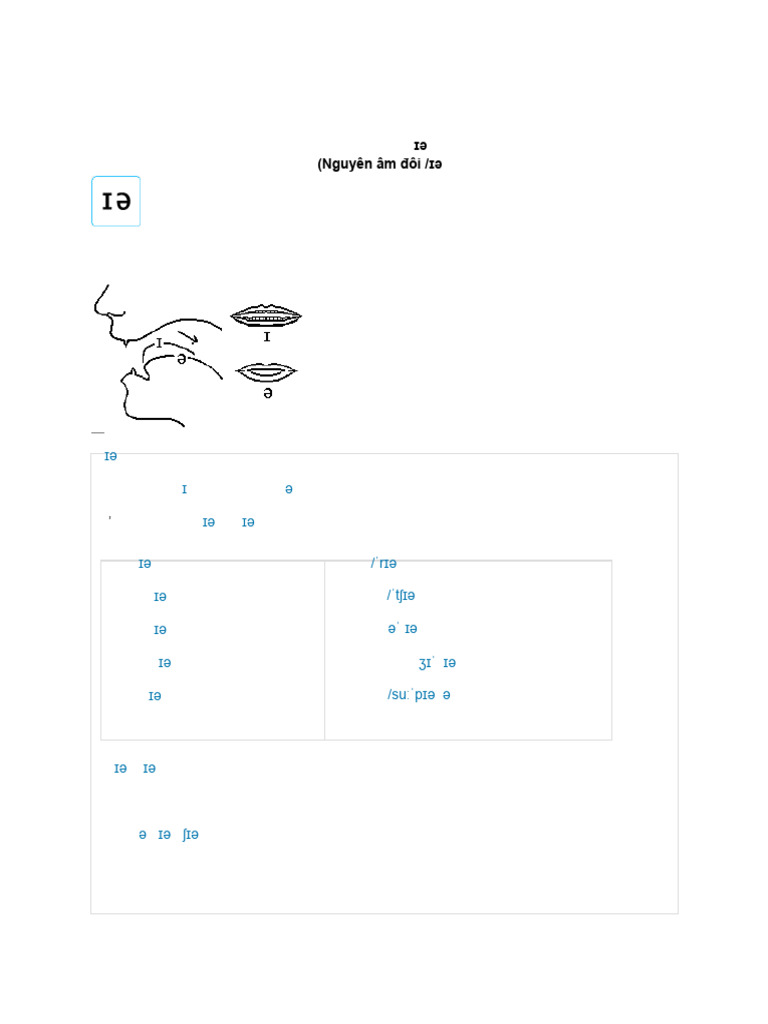 ɪə
(Nguyên âm đôi /ɪə

ɪə

ɪ
ə
ɪ
ə

ɪə

ɪ ə

ˈ ɪə ɪə

| ɪə | /ˈrɪə |
|---|---|
| ɪə | /ˈtʃɪə |
| ɪə | əˈ ɪə |
| ɪə | ʒɪˈ ɪə |
| ɪə | /suːˈpɪə ə |

ɪə ɪə

ə ɪə ʃɪə