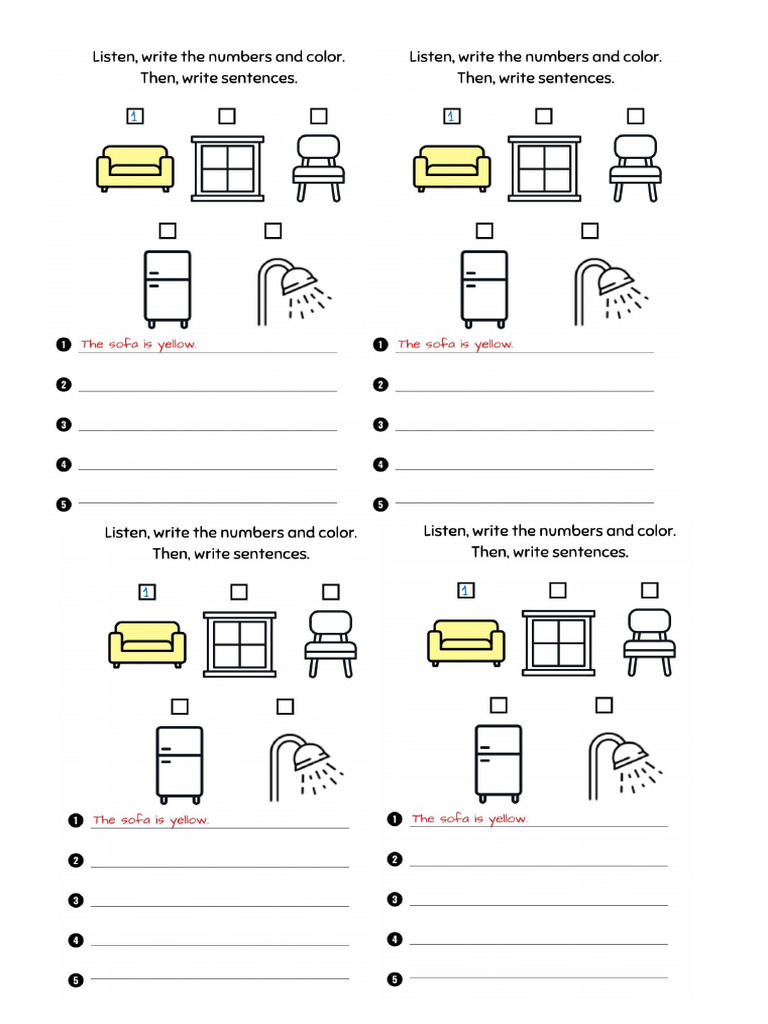 Listen, write the numbers and color.
Then, write sentences.

1

1 The sofa is yellow.
2
3
4
5

Listen, write the numbers and color.
Then, write sentences.

1

1 The sofa is yellow.
2
3
4
5

Listen, write the numbers and color.
Then, write sentences.

1

1 The sofa is yellow.
2
3
4
5

Listen, write the numbers and color.
Then, write sentences.

1

1 The sofa is yellow.
2
3
4
5