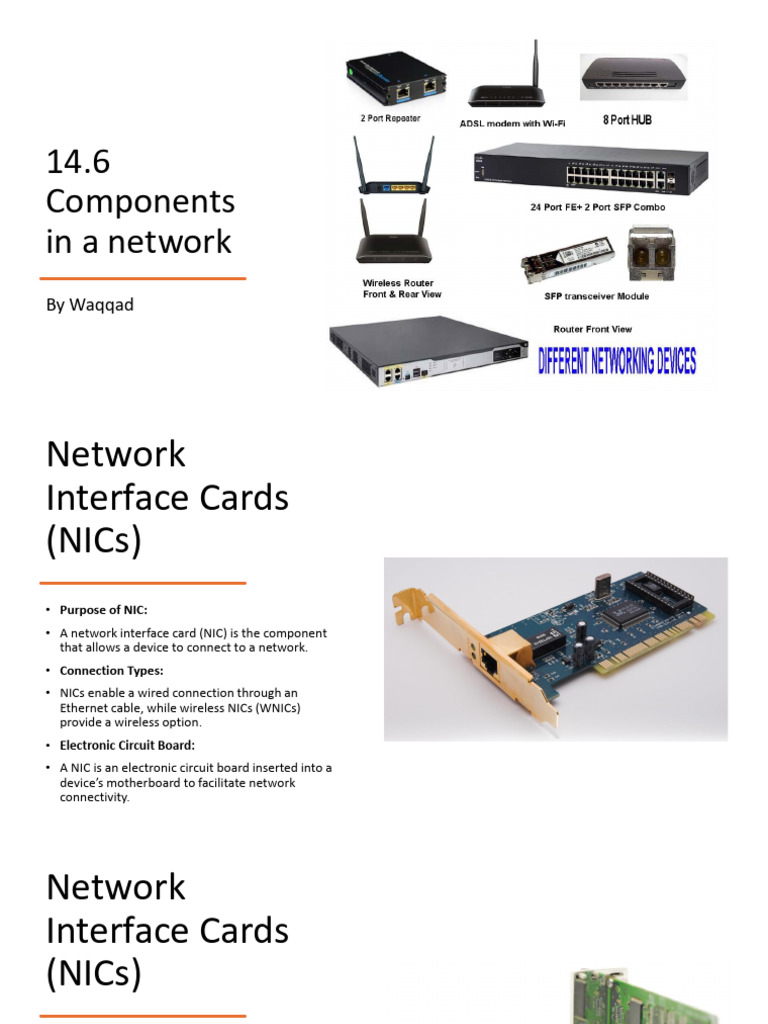 14.6 Components in a network

By Waqqad

2 Port Repeater

ADSL modem with Wi-Fi

8 Port HUB

24 Port FE+ 2 Port SFP Combo

Wireless Router Front & Rear View

SFP transceiver Module

Router Front View

DIFFERENT NETWORKING DEVICES

Network Interface Cards (NICs)

• Purpose of NIC:

• A network interface card (NIC) is the component that allows a device to connect to a network.

• Connection Types:

• NICs enable a wired connection through an Ethernet cable, while wireless NICs (WNICs) provide a wireless option.

• Electronic Circuit Board:

• A NIC is an electronic circuit board inserted into a device's motherboard to facilitate network connectivity.

Network Interface Cards (NICs)