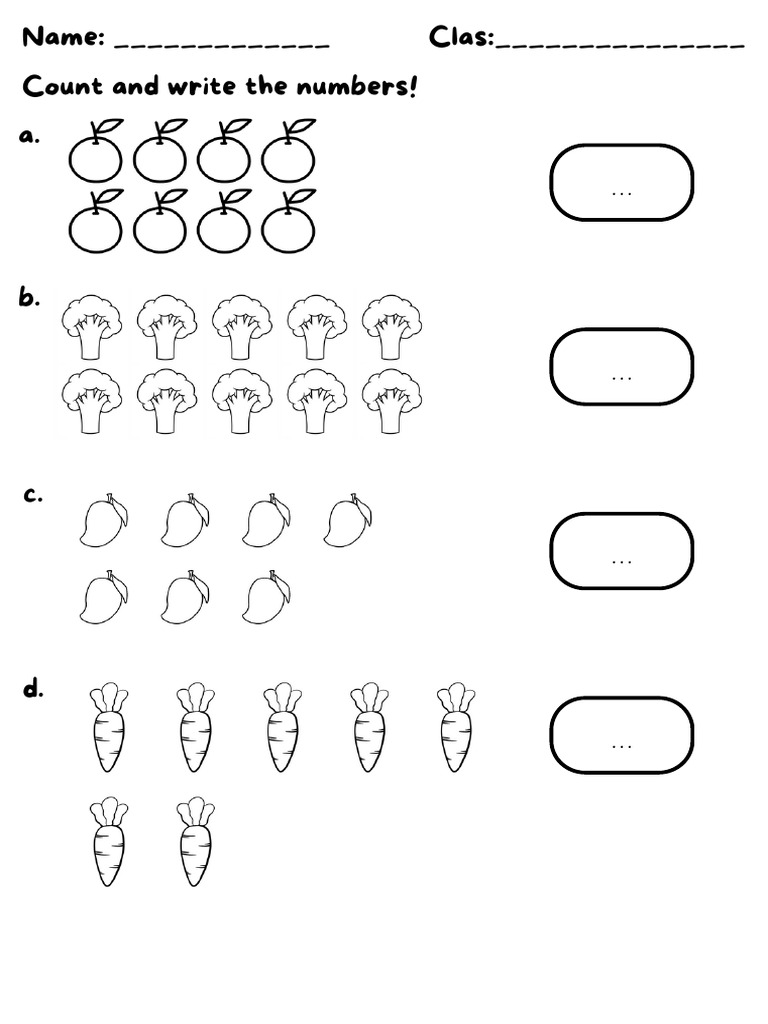 Name: _____________ Clas:_______________

Count and write the numbers!

a.

...

b.

...

c.

...

d.

...