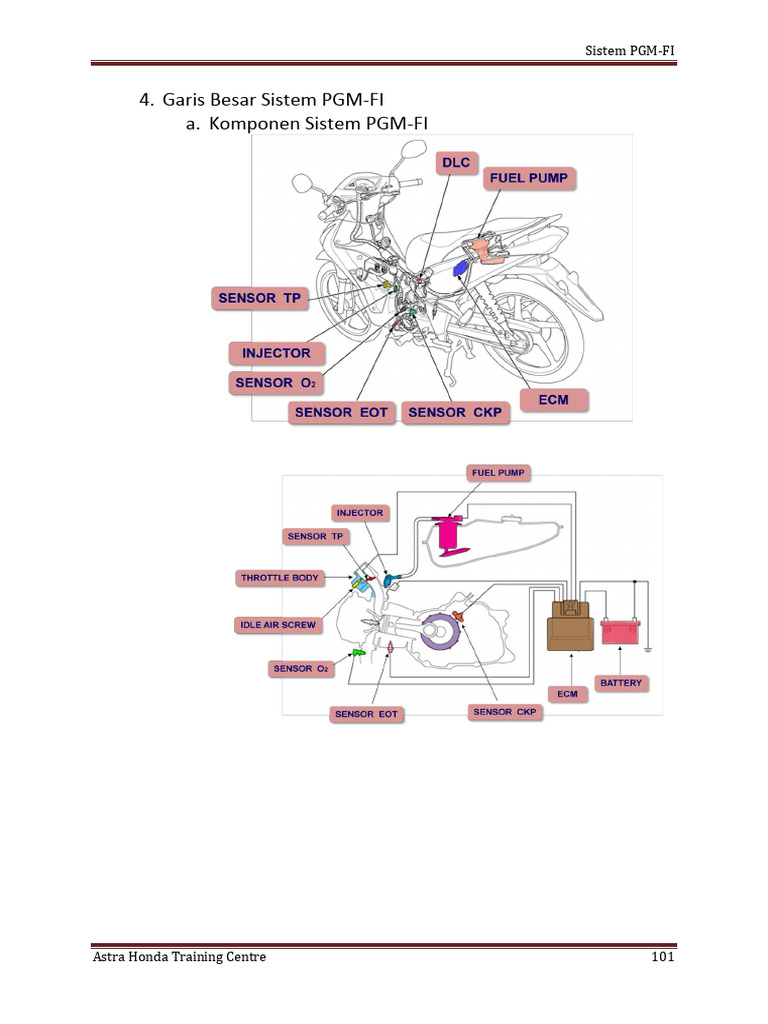 Sistem PGM-FI

4. Garis Besar Sistem PGM-FI

a. Komponen Sistem PGM-FI

DLC
FUEL PUMP
SENSOR TP
INJECTOR
SENSOR $O_2$
SENSOR EOT
SENSOR CKP
ECM

FUEL PUMP
INJECTOR
SENSOR TP
THROTTLE BODY
IDLE AIR SCREW
SENSOR $O_2$
SENSOR EOT
SENSOR CKP
ECM
BATTERY

Astra Honda Training Centre
101