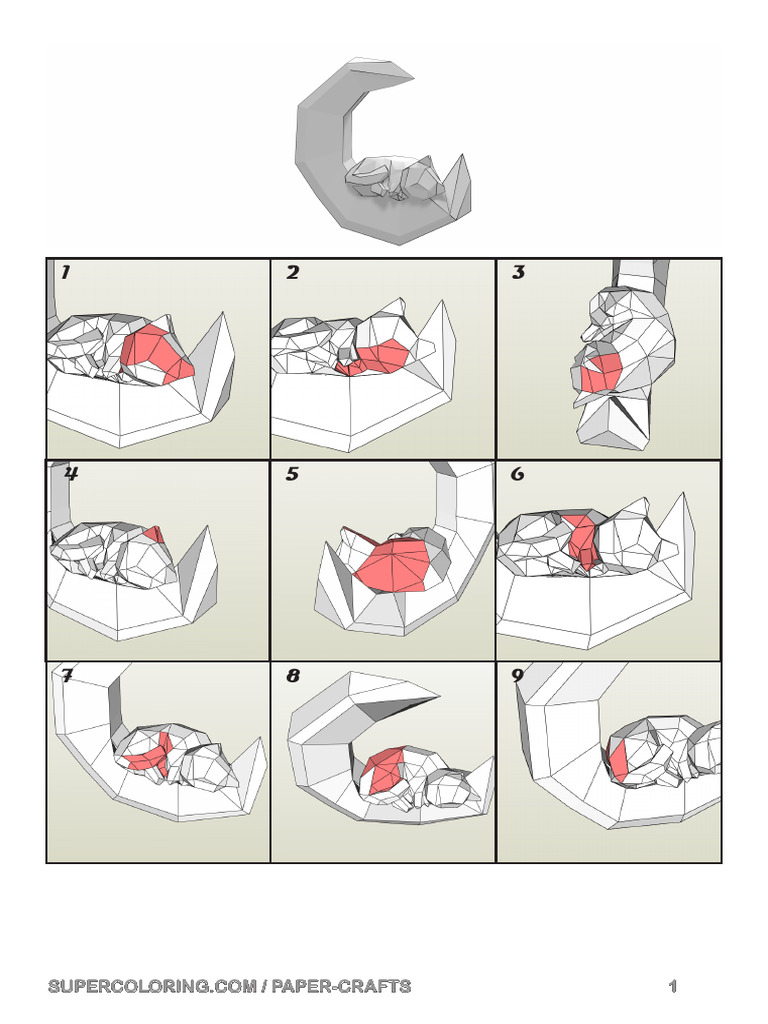 1

2

3

4

5

6

7

8

9

SUPERCOLORING.COM / PAPER-CRAFTS

1