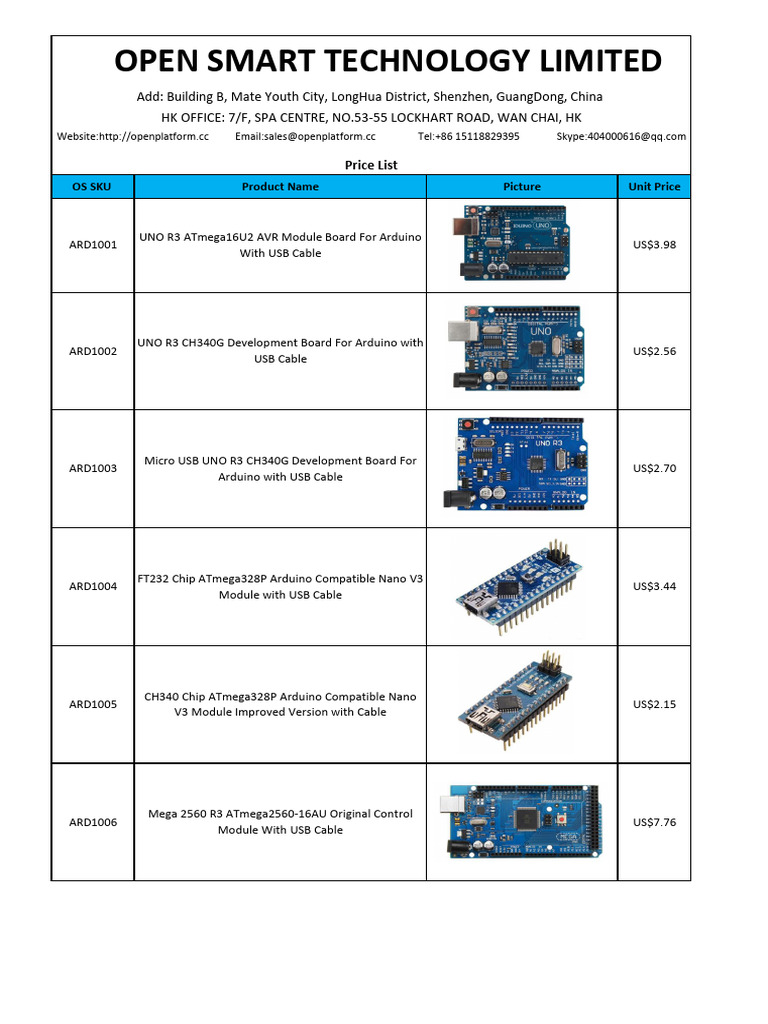 OPEN SMART TECHNOLOGY LIMITED

Add: Building B, Mate Youth City, LongHua District, Shenzhen, GuangDong, China

HK OFFICE: 7/F, SPA CENTRE, NO.53-55 LOCKHART ROAD, WAN CHAI, HK

Website:http://openplatform.cc Email:sales@openplatform.cc Tel:+86 15118829395 Skype:404000616@qq.com

Price List

| OS SKU | Product Name | Picture | Unit Price |
|---|---|---|---|
| ARD1001 | UNO R3 ATmega16U2 AVR Module Board For Arduino With USB Cable | UNO | US$3.98 |
| ARD1002 | UNO R3 CH340G Development Board For Arduino with USB Cable | UNO | US$2.56 |
| ARD1003 | Micro USB UNO R3 CH340G Development Board For Arduino with USB Cable | UNO R3 | US$2.70 |
| ARD1004 | FT232 Chip ATmega328P Arduino Compatible Nano V3 Module with USB Cable | | US$3.44 |
| ARD1005 | CH340 Chip ATmega328P Arduino Compatible Nano V3 Module Improved Version with Cable | | US$2.15 |
| ARD1006 | Mega 2560 R3 ATmega2560-16AU Original Control Module With USB Cable | MEGA | US$7.76 |